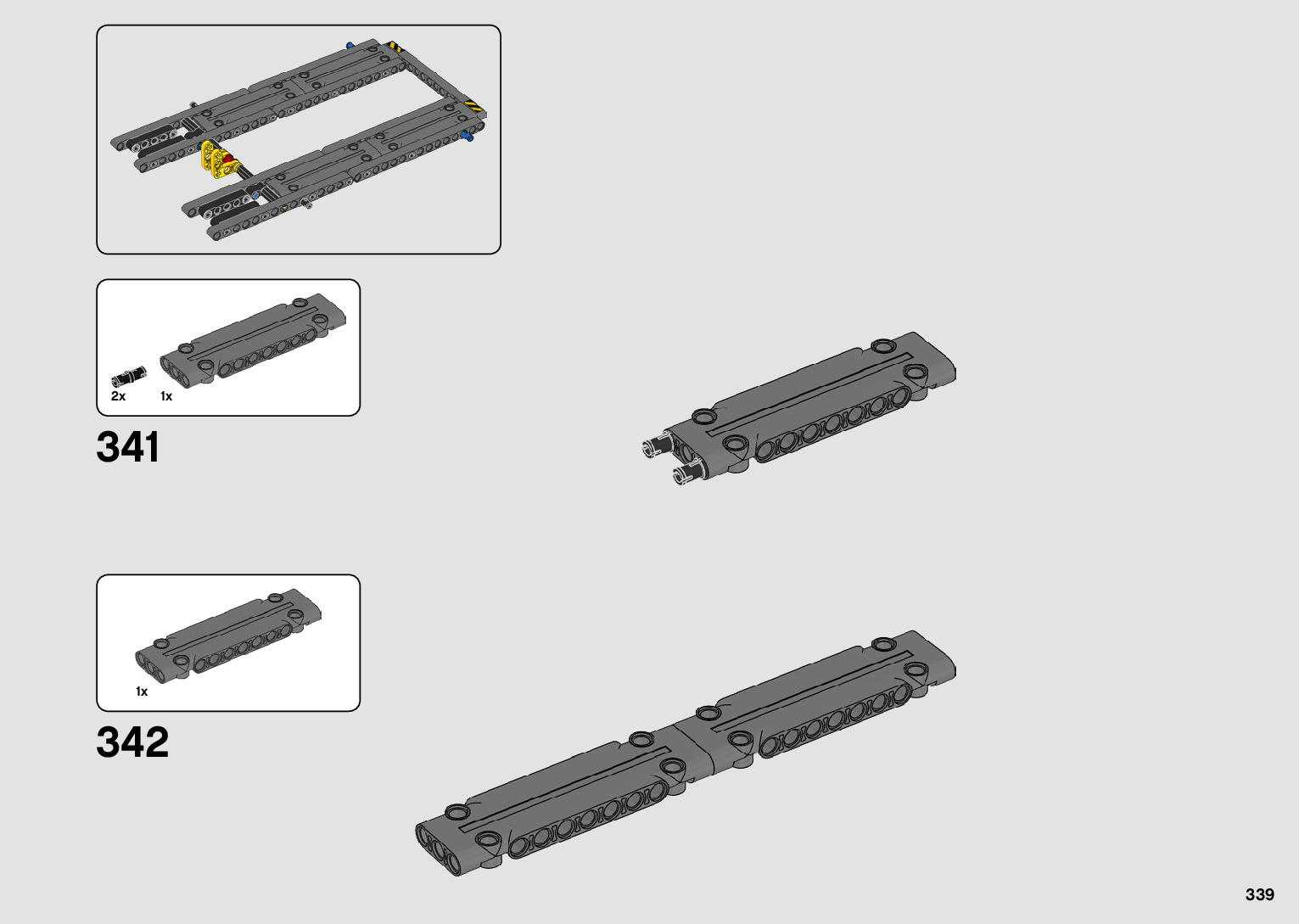 2x 1x

341

1x

342

339