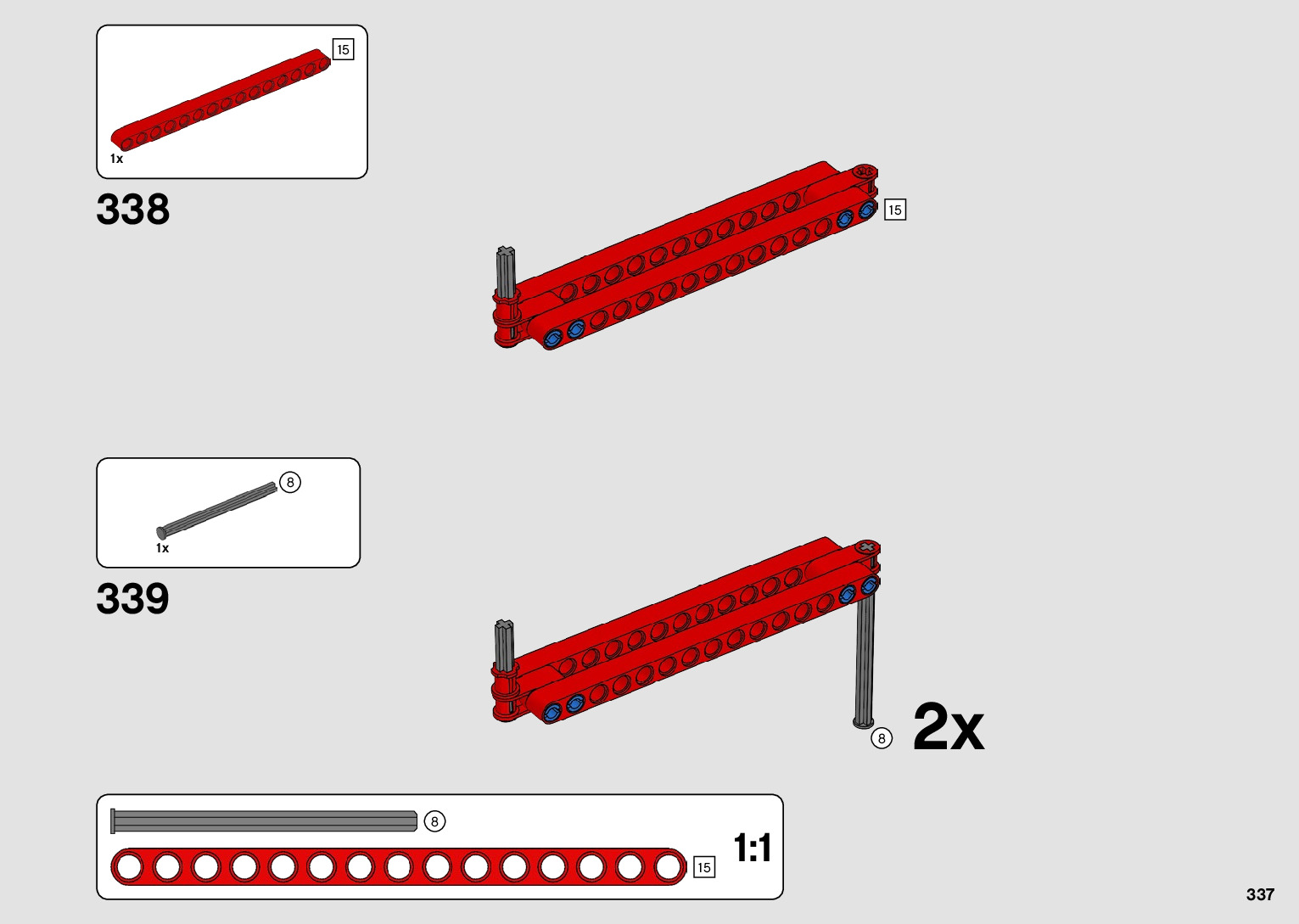 15

1x

338

15

8

1x

339

8

2x

8

15

1:1

337