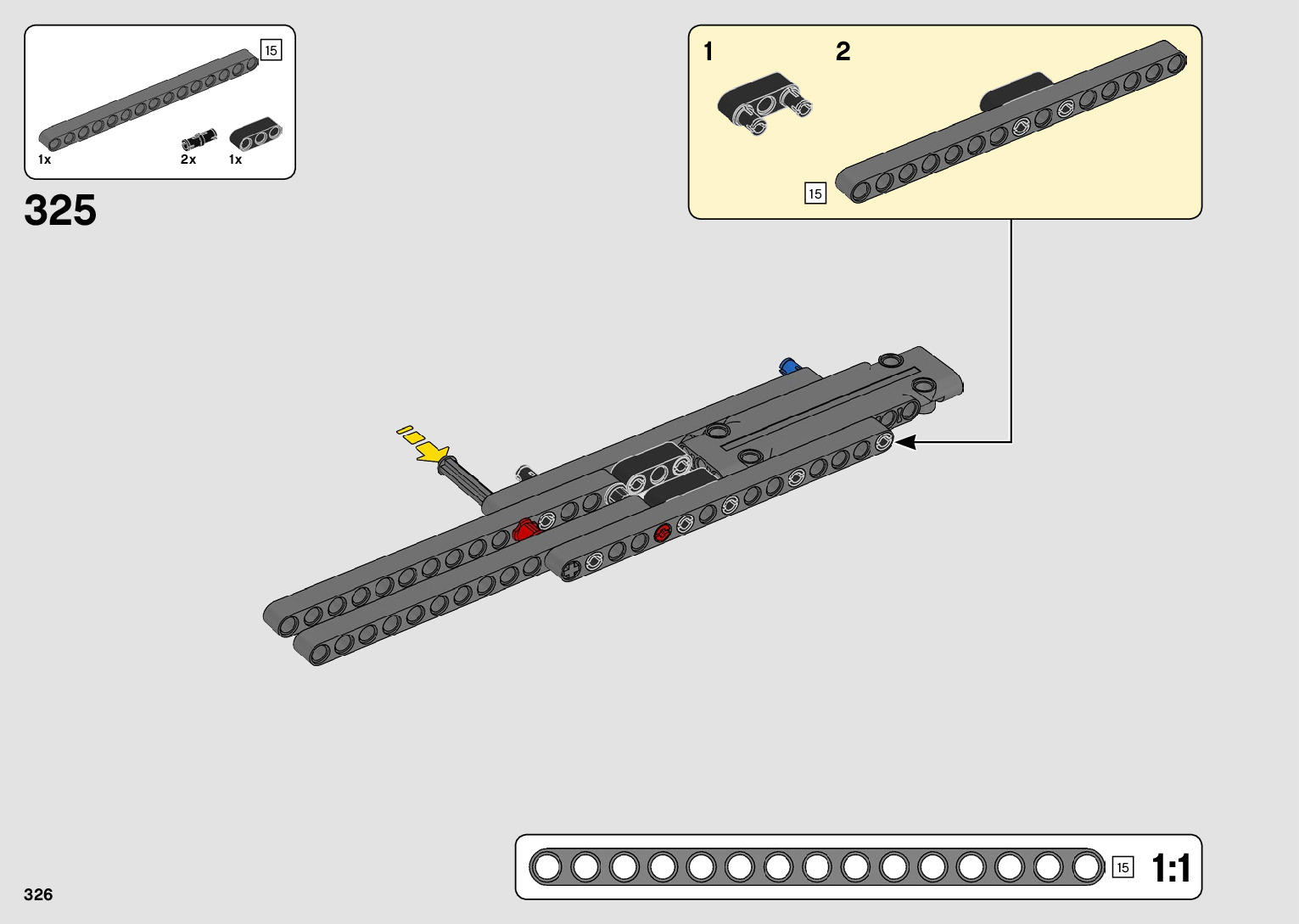 15

1x 2x 1x

325

1 2

15

15 1:1

326