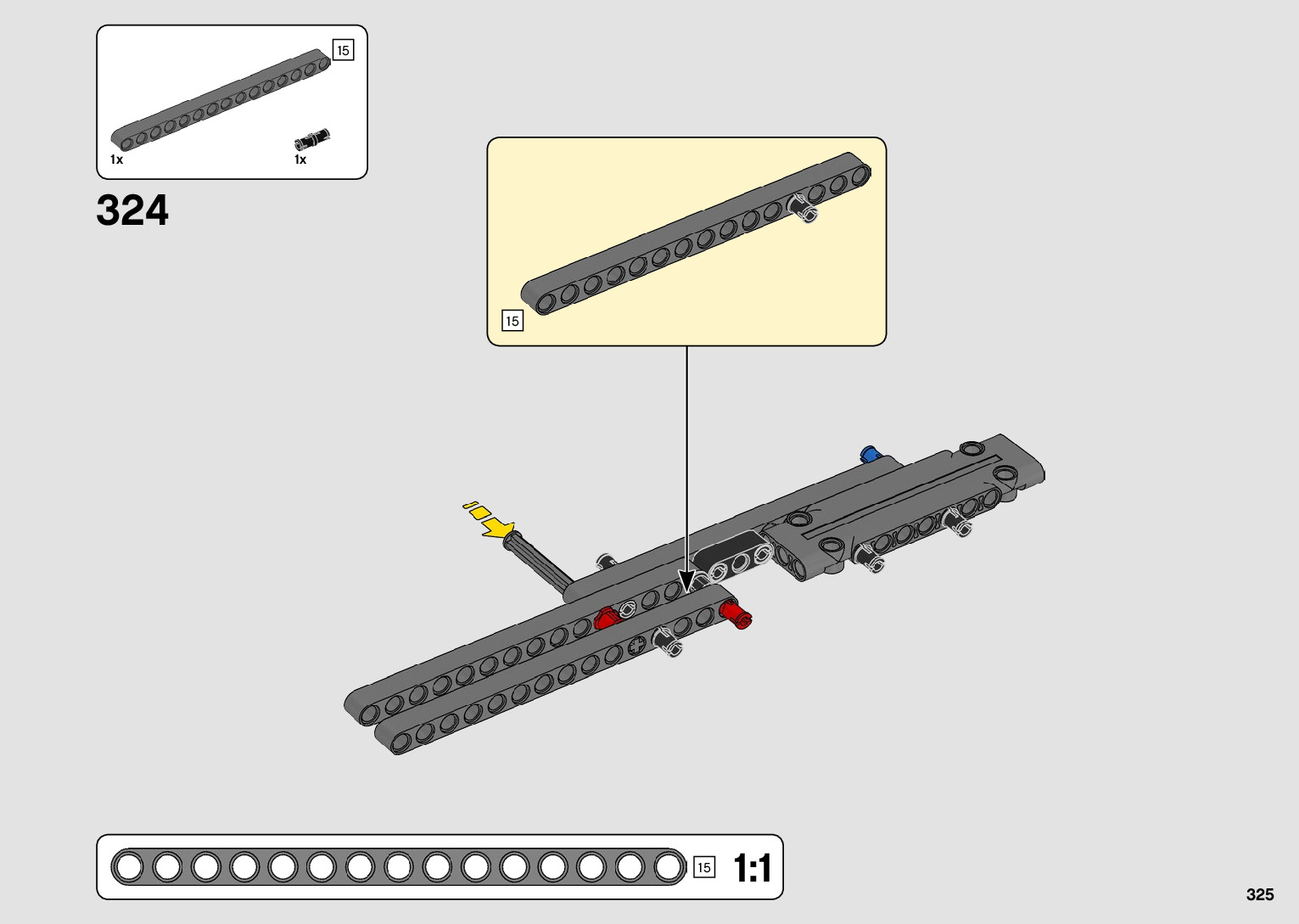 15

1x

1x

324

15

15

1:1

325