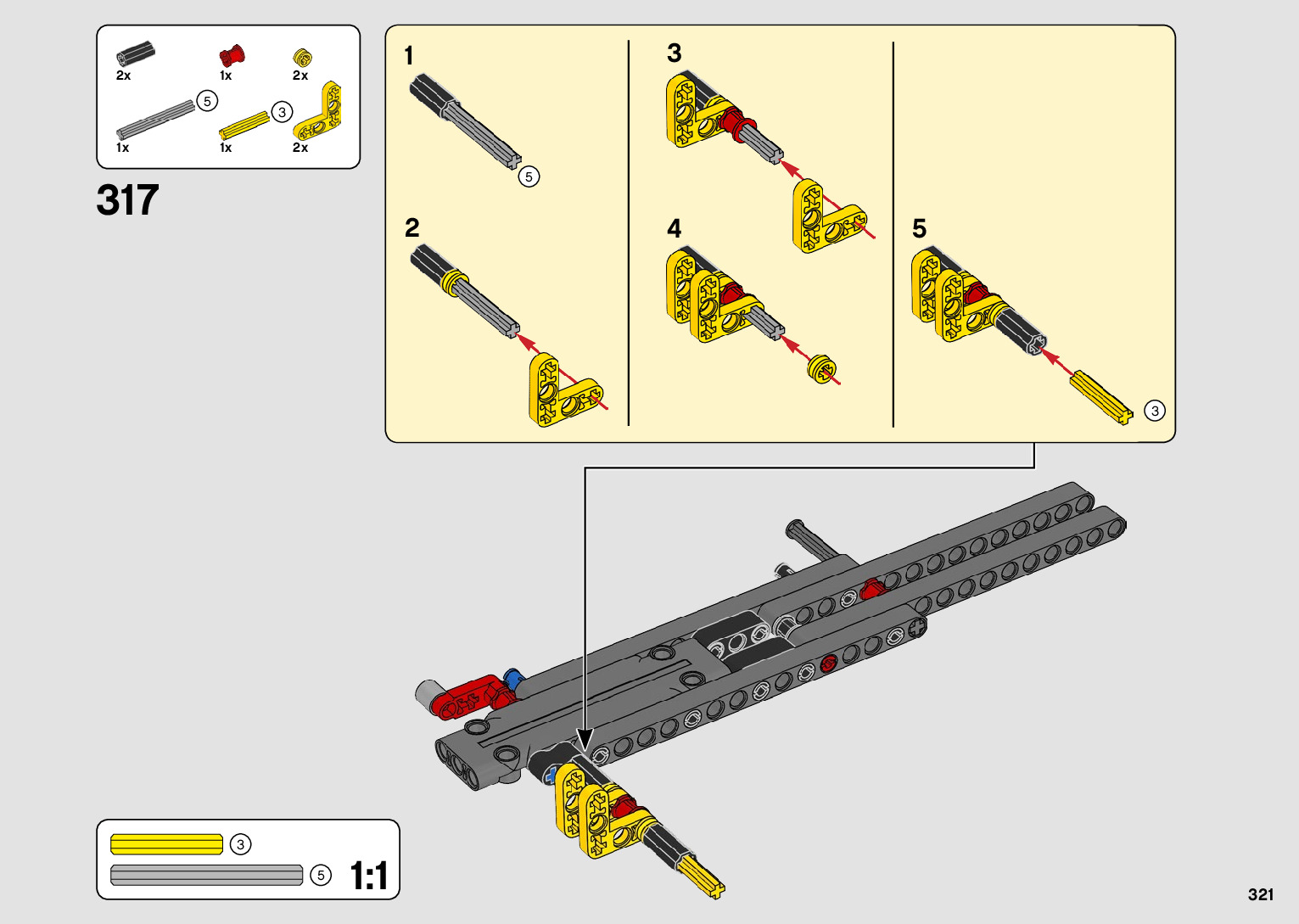 2x
1x
2x
5
3
1x
1x
2x

317

1
5
2
3
4
5
3

3
5
1:1

321