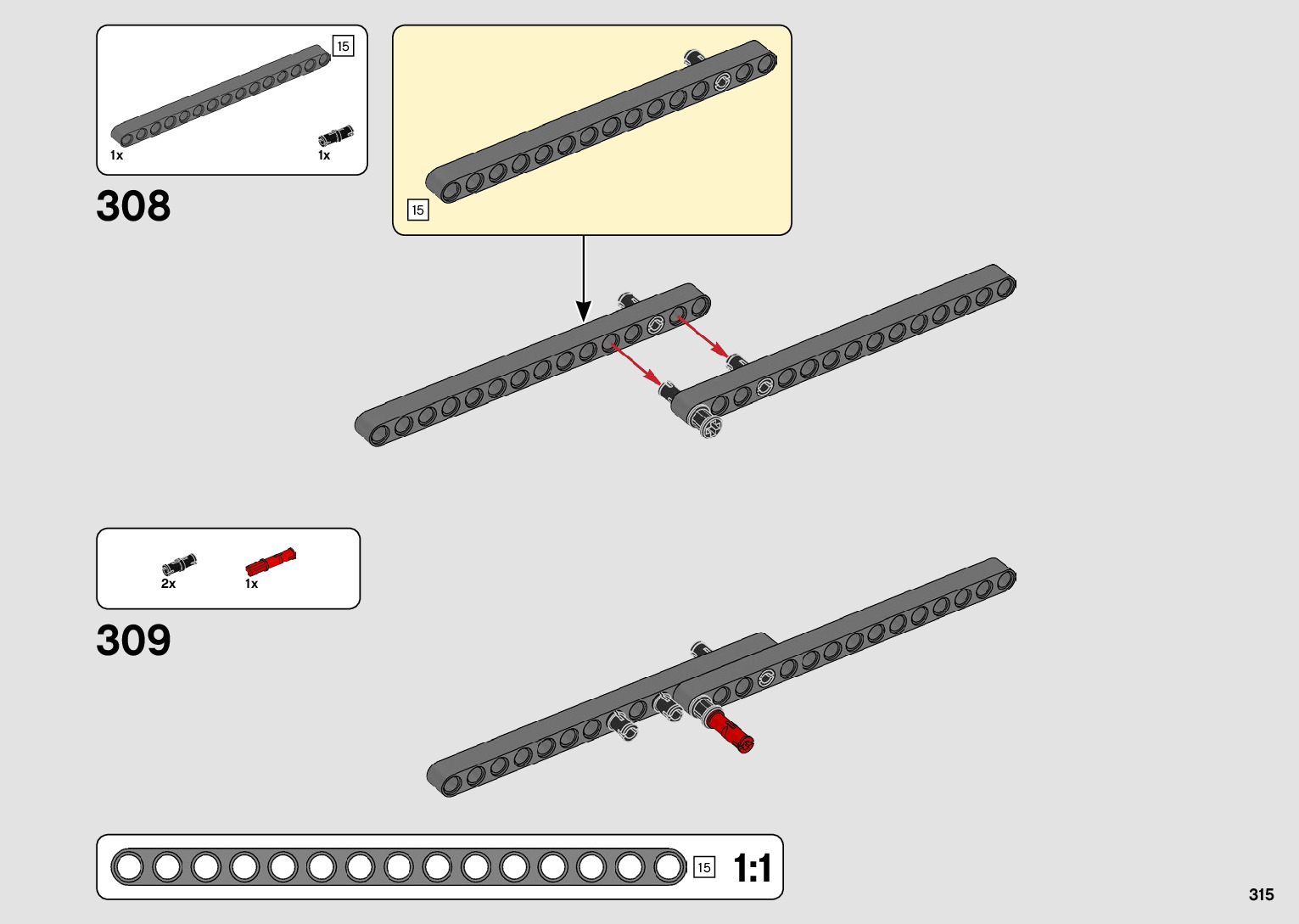 15

1x

1x

308

15

2x

1x

309

15

1:1

315