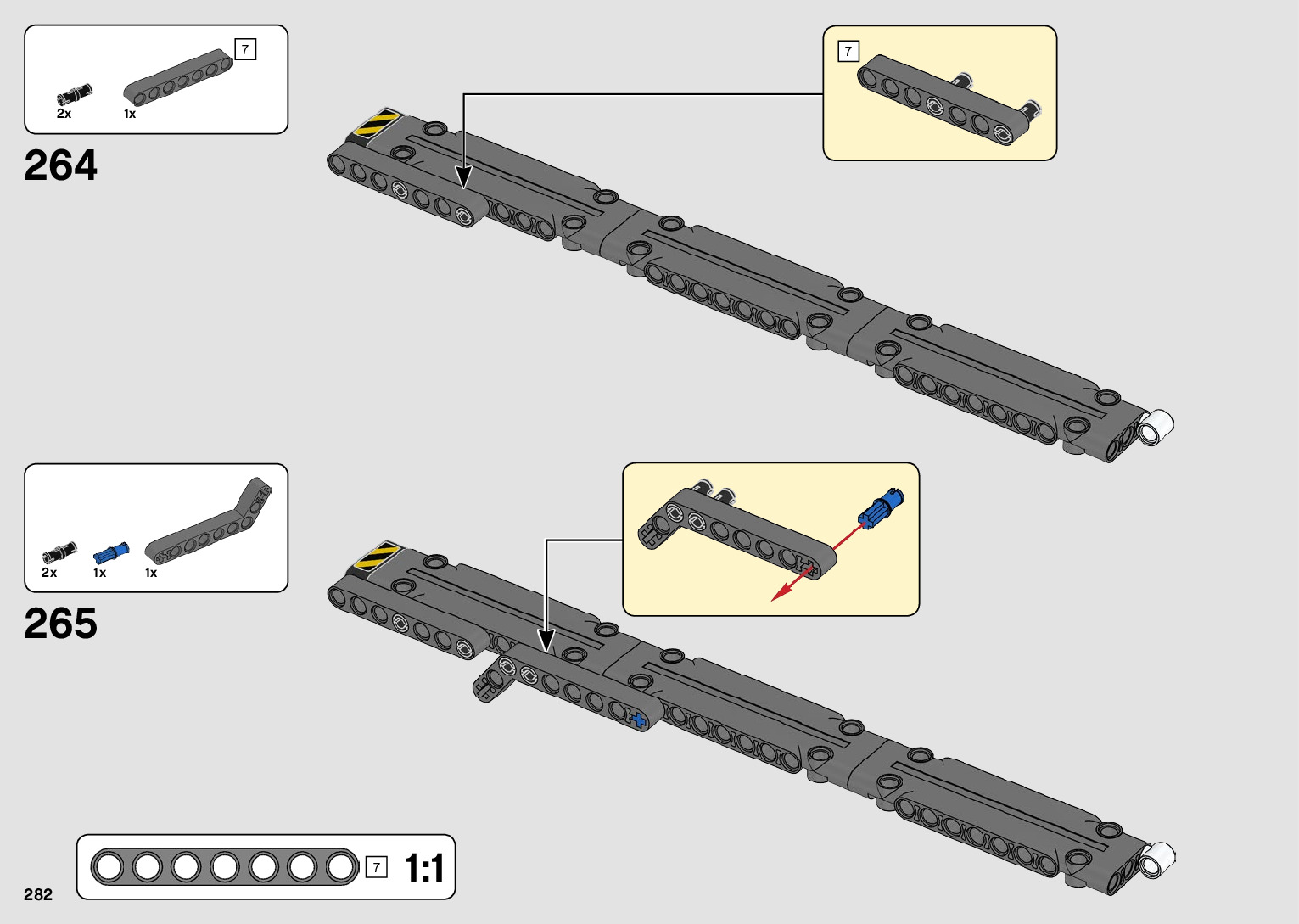 2x 1x 7

264

7

2x 1x 1x

265

7 1:1

282