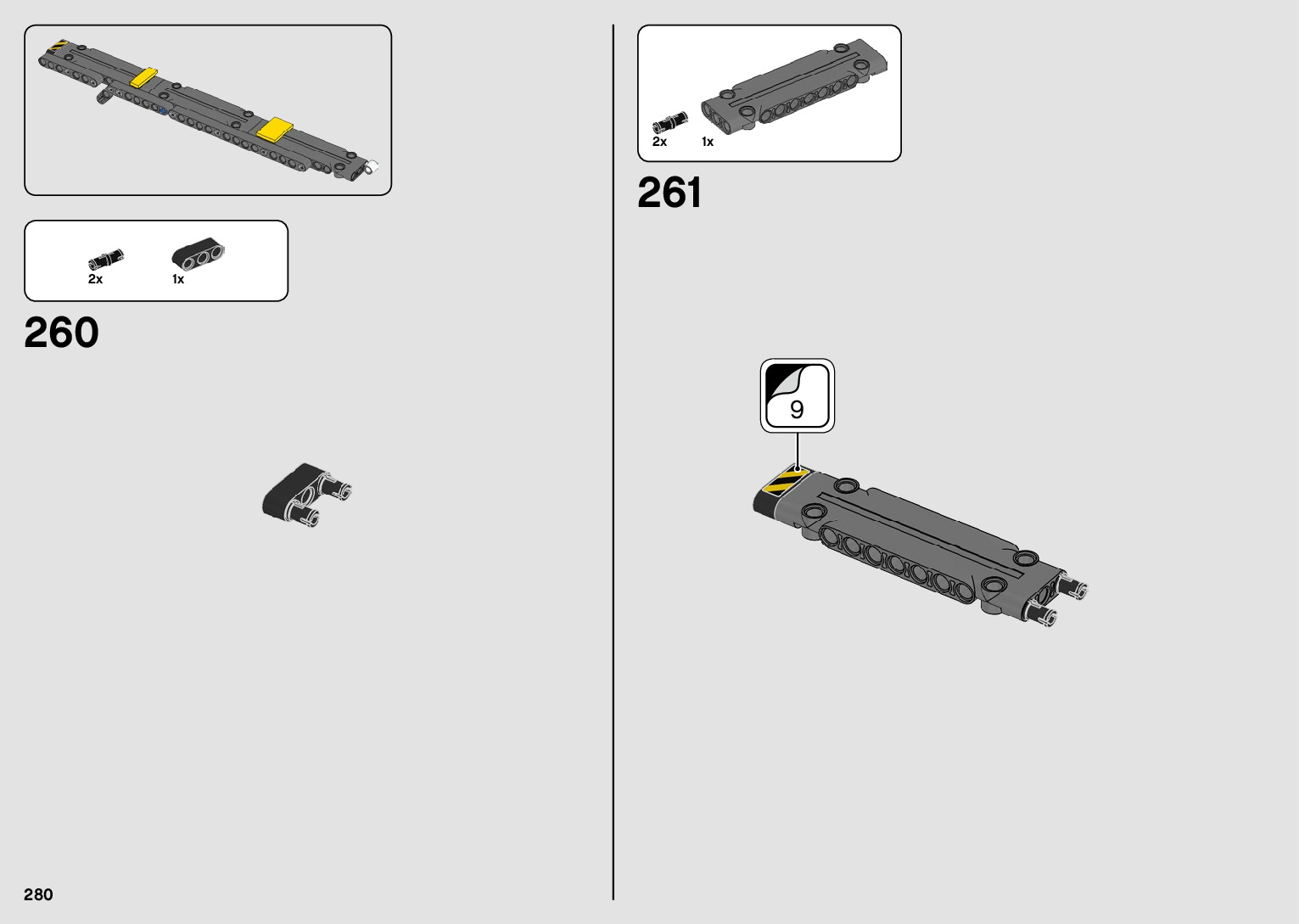 2x 1x

260

2x 1x

261

9

280