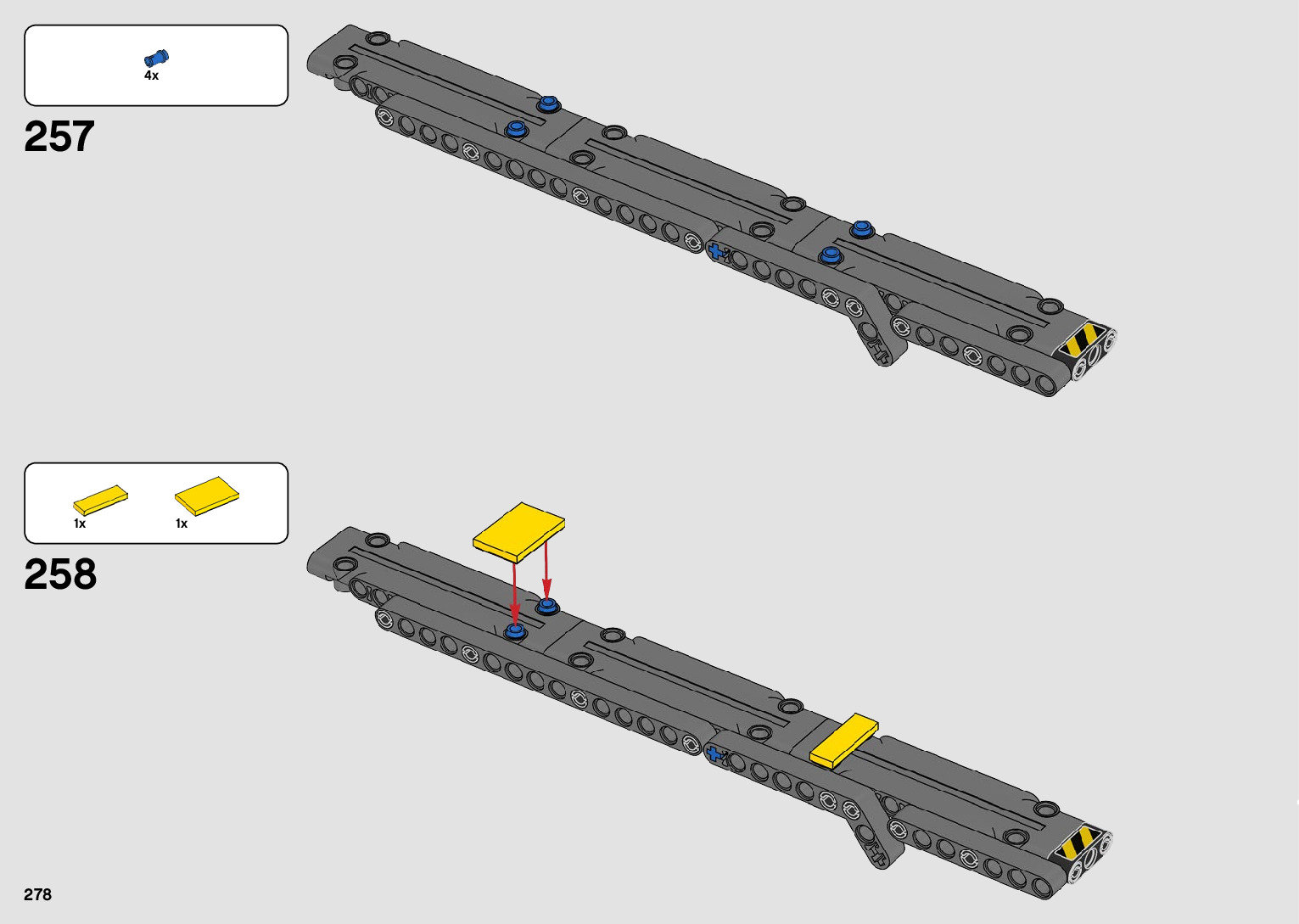 4x

257

1x 1x

258

278