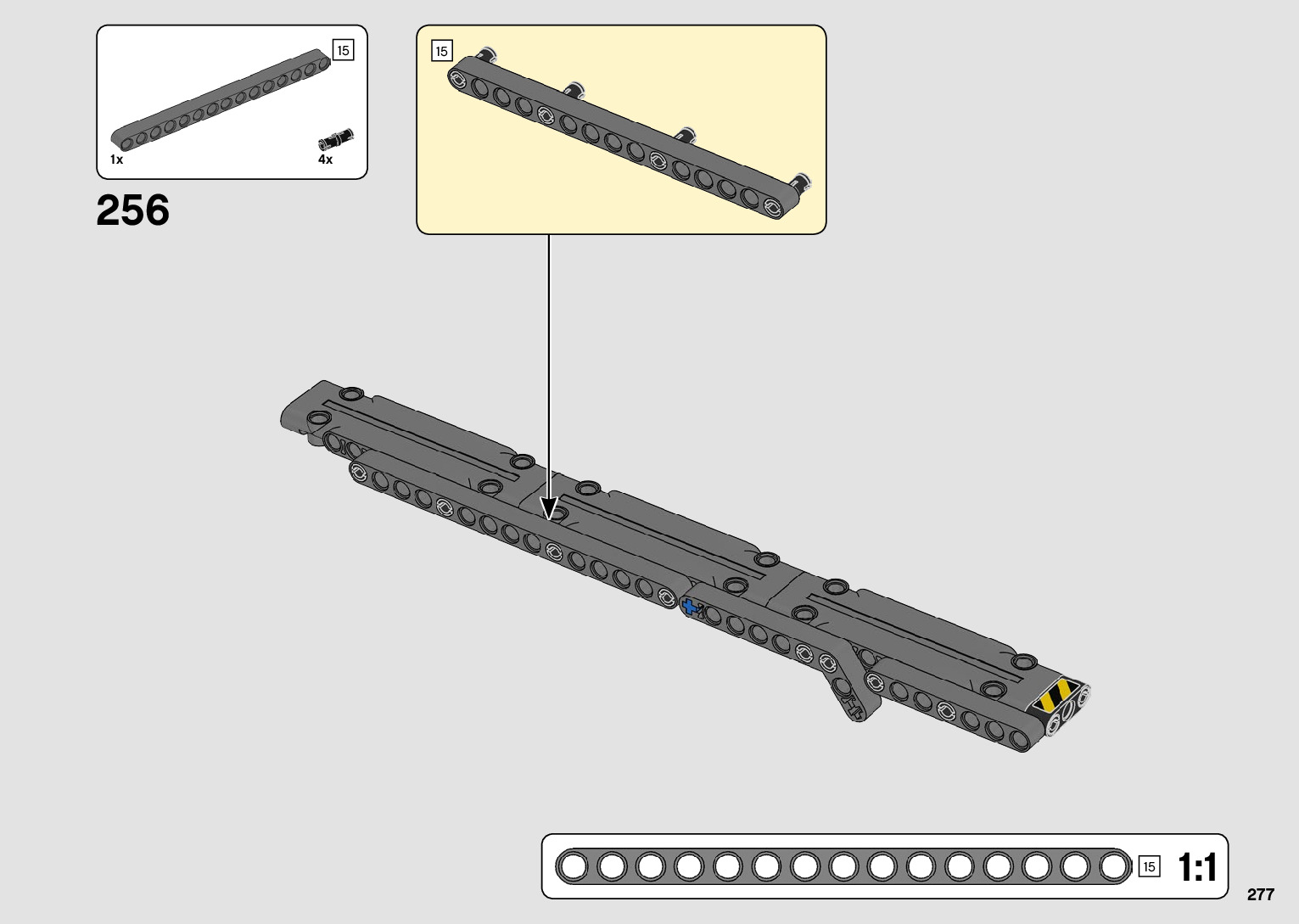 15
1x
4x
256
15
15
1:1
277