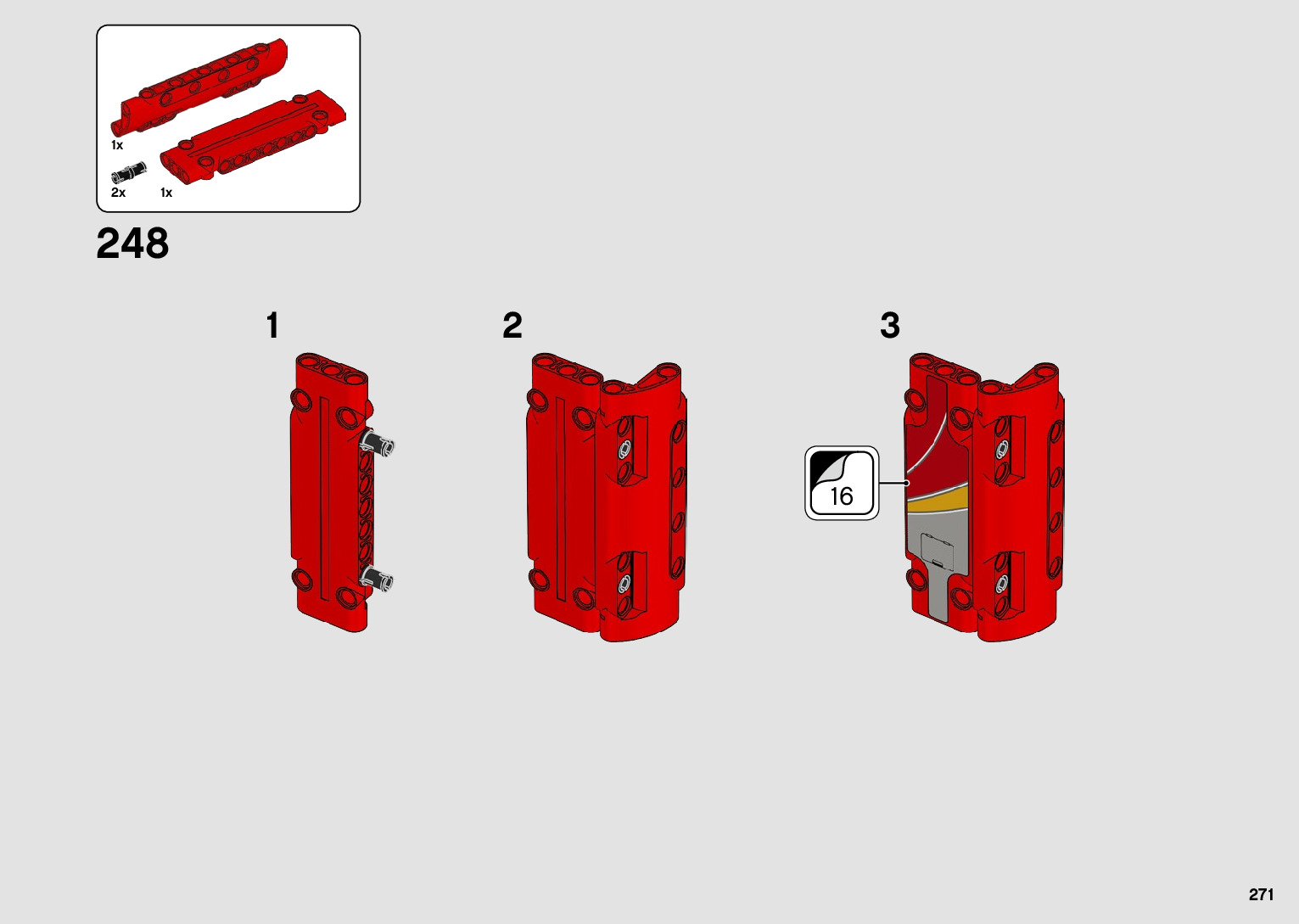 1x
2x
1x

248

1

2

3

16

271