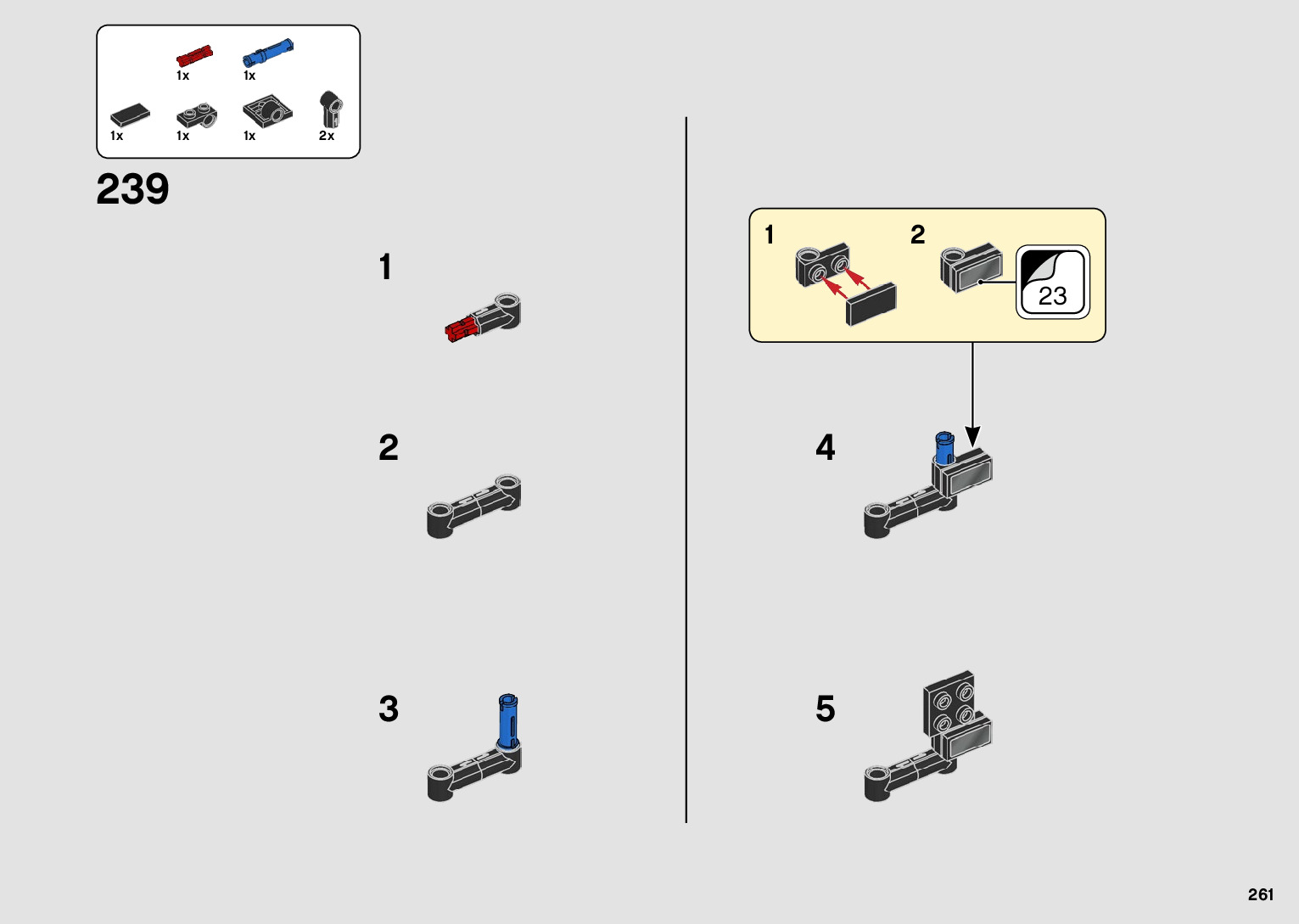 1x 1x

1x 1x 1x 2x

239

1

2

3

1 2

23

4

5

261