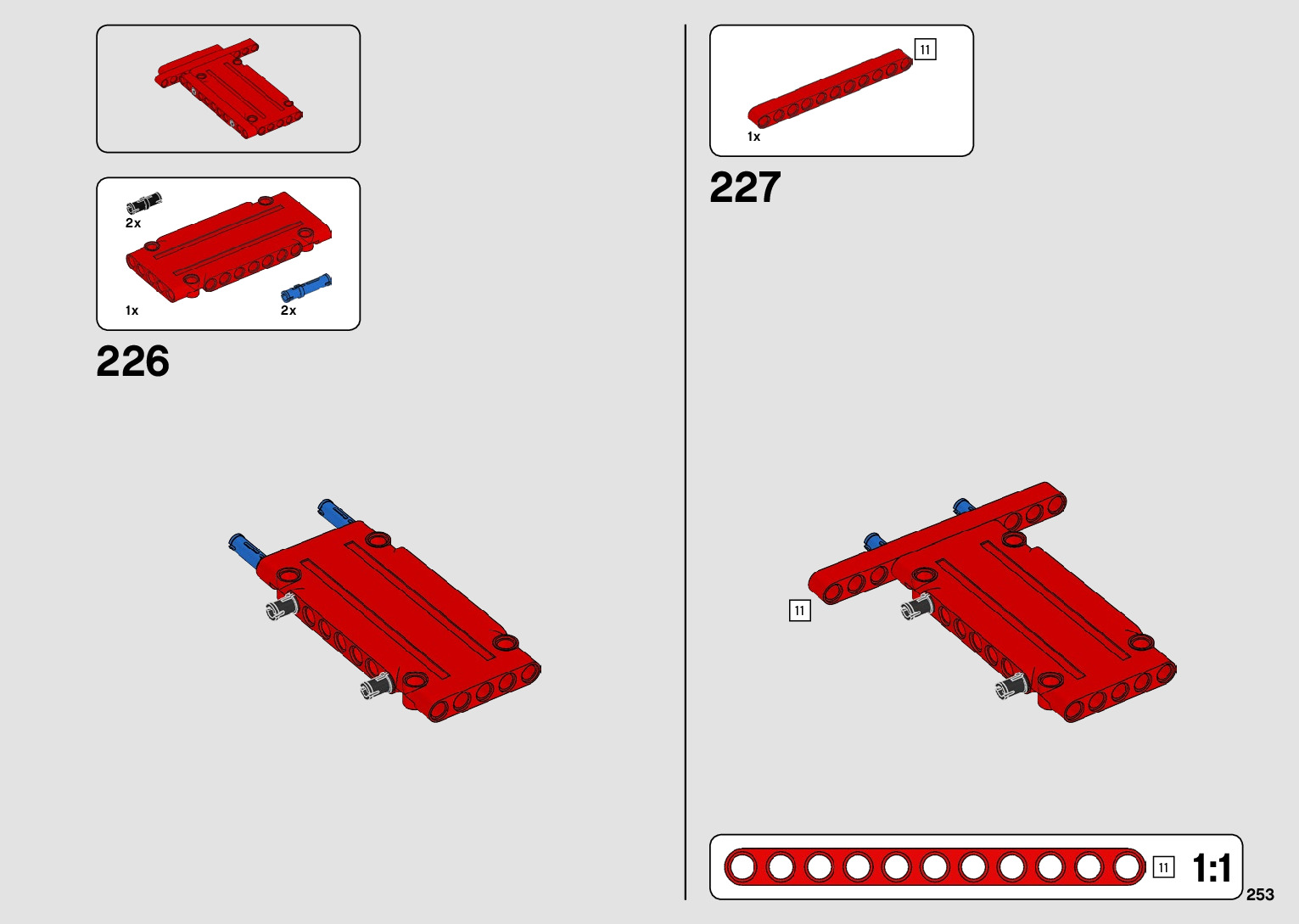 2x

1x

2x

226

11

1x

227

11

11

1:1

253