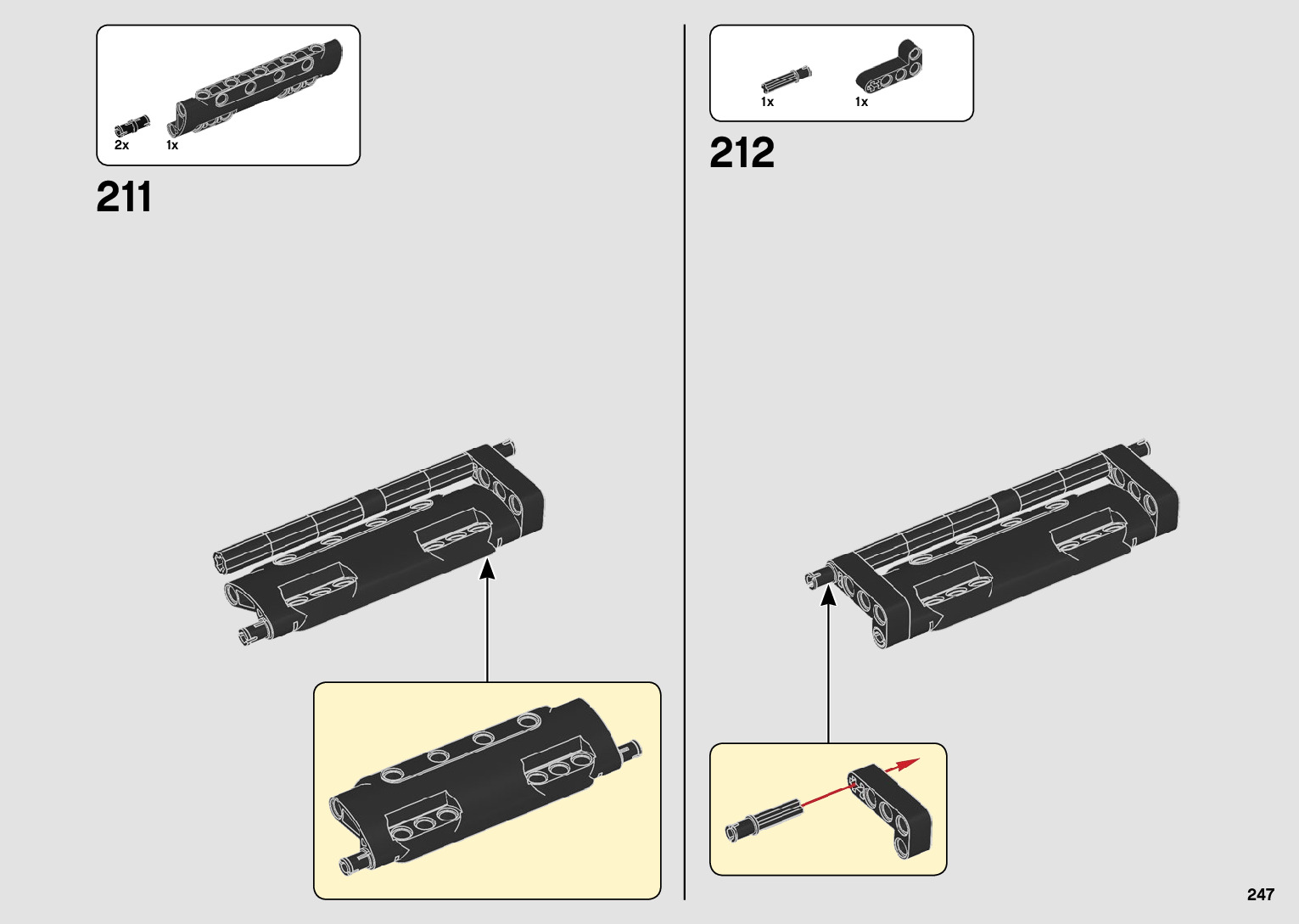 2x 1x

211

1x 1x

212

247