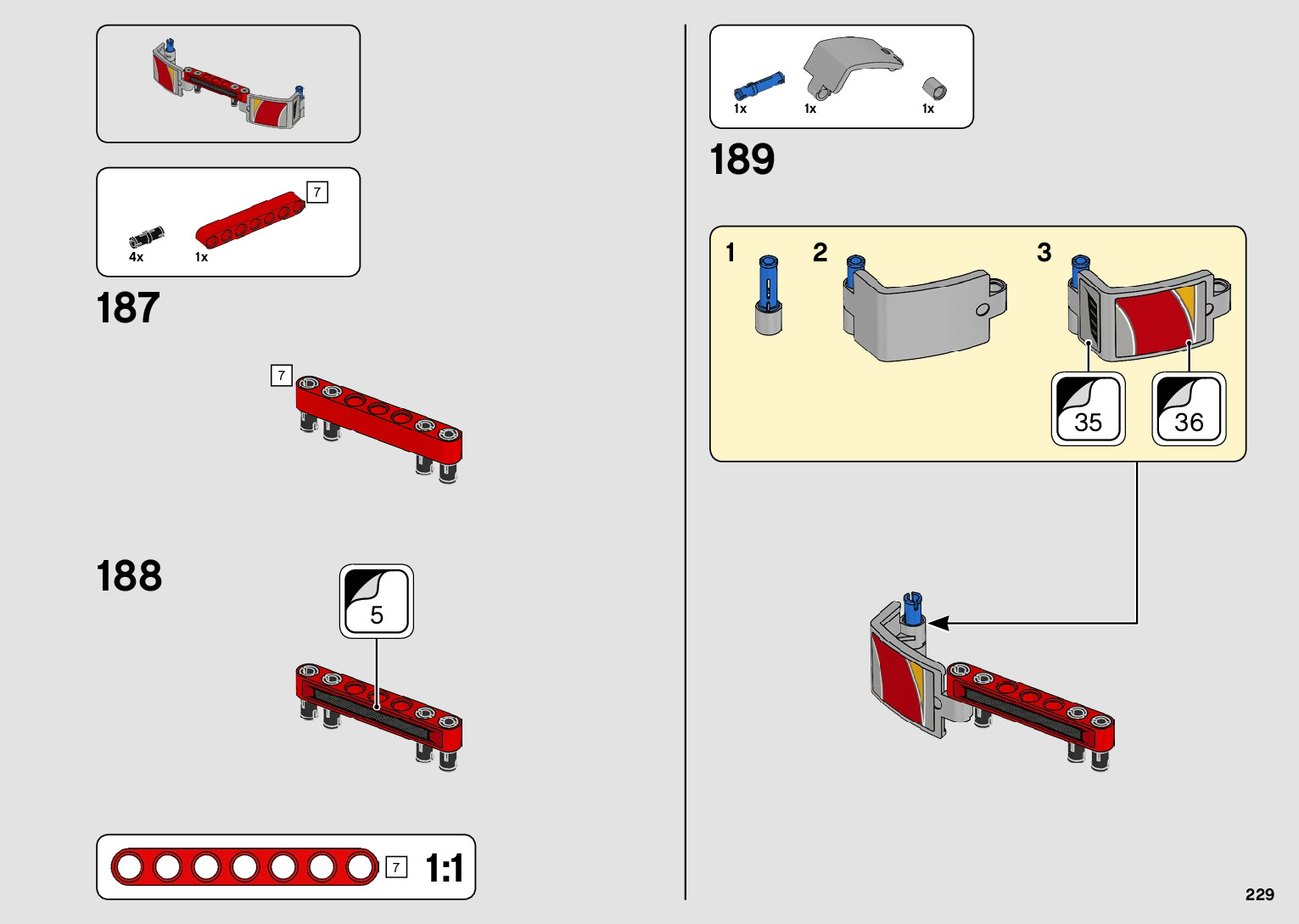 7

4x 1x

187

7

188

5

7 1:1

1x 1x 1x

189

1 2 3

35 36

229