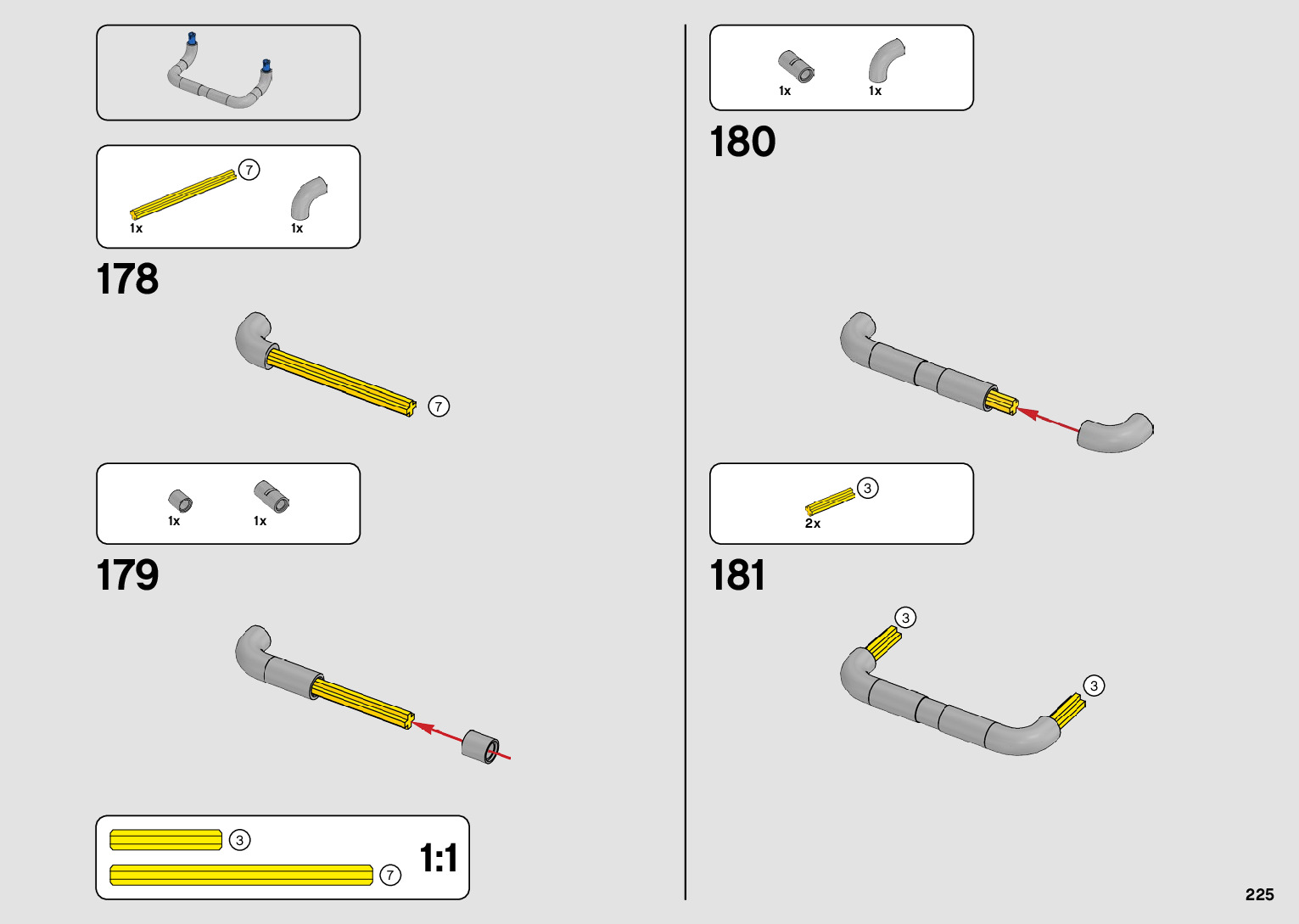 7
1x
1x

178

7

1x
1x

179

3
7
1:1

1x
1x

180

3
2x

181

3
3

225