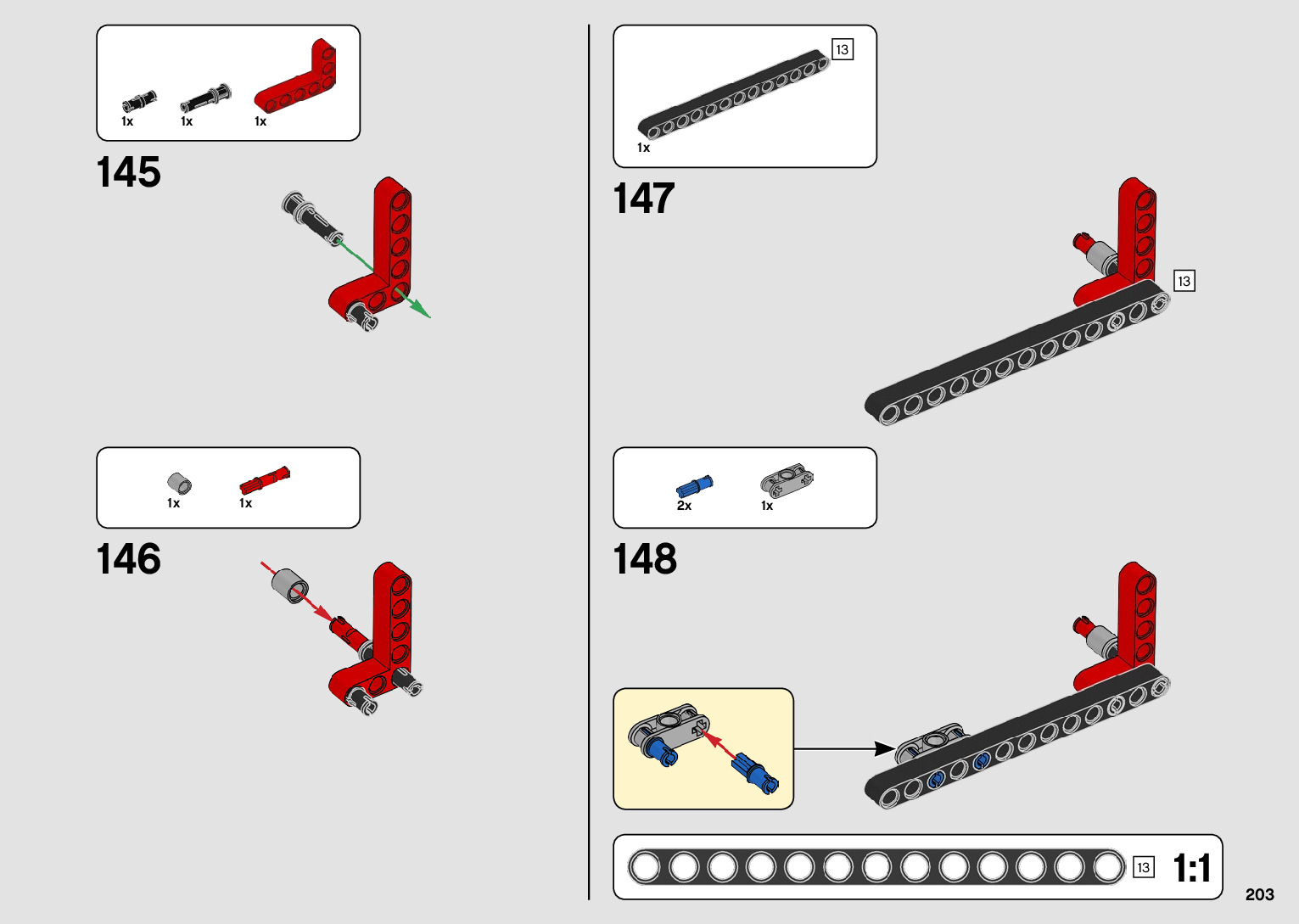 1x 1x 1x

145

1x 1x

146

13

1x

147

13

2x 1x

148

13 1:1

203