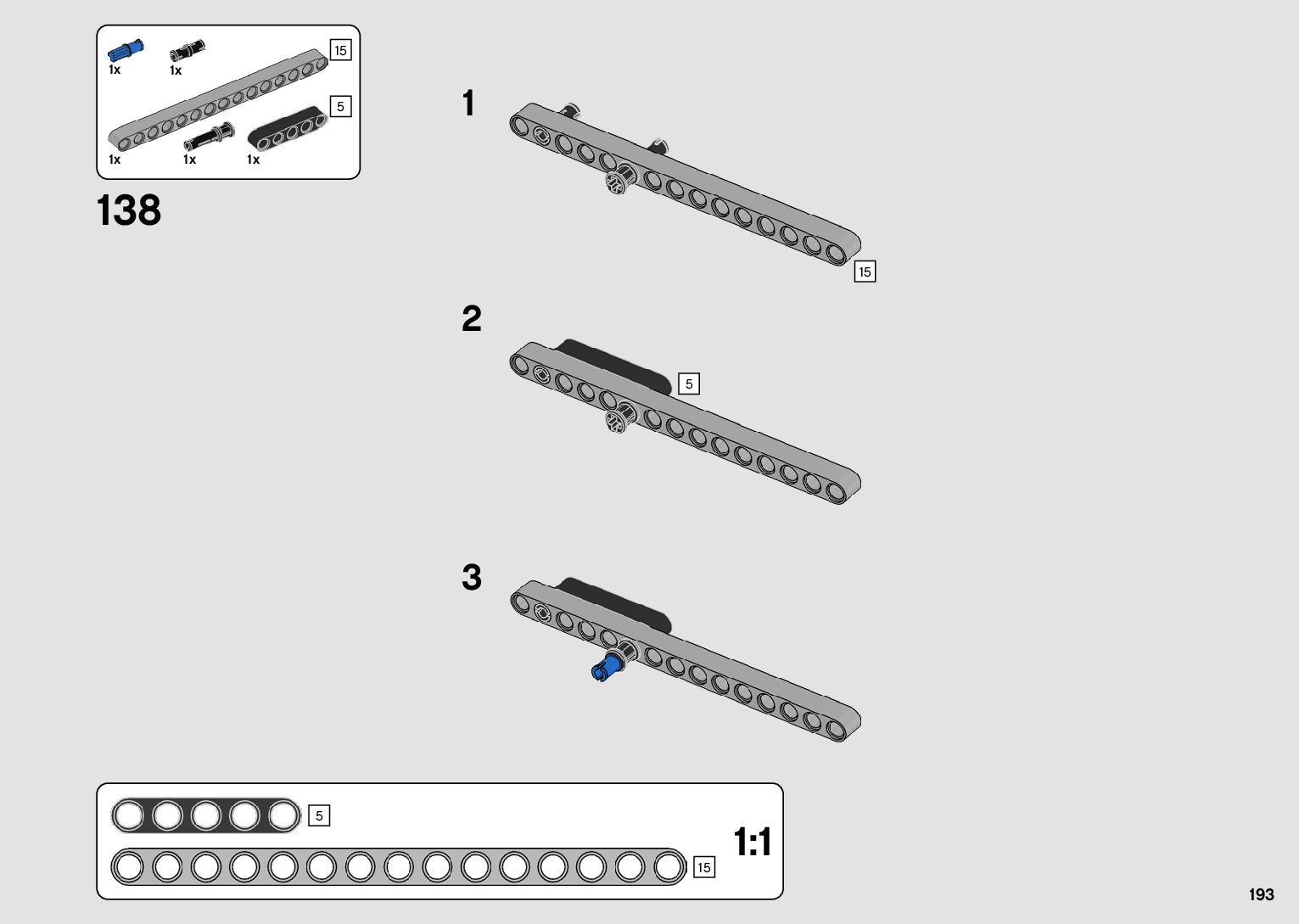 1x
1x
15
5
1x
1x
1x

138

1
15

2
5

3

5
15
1:1

193