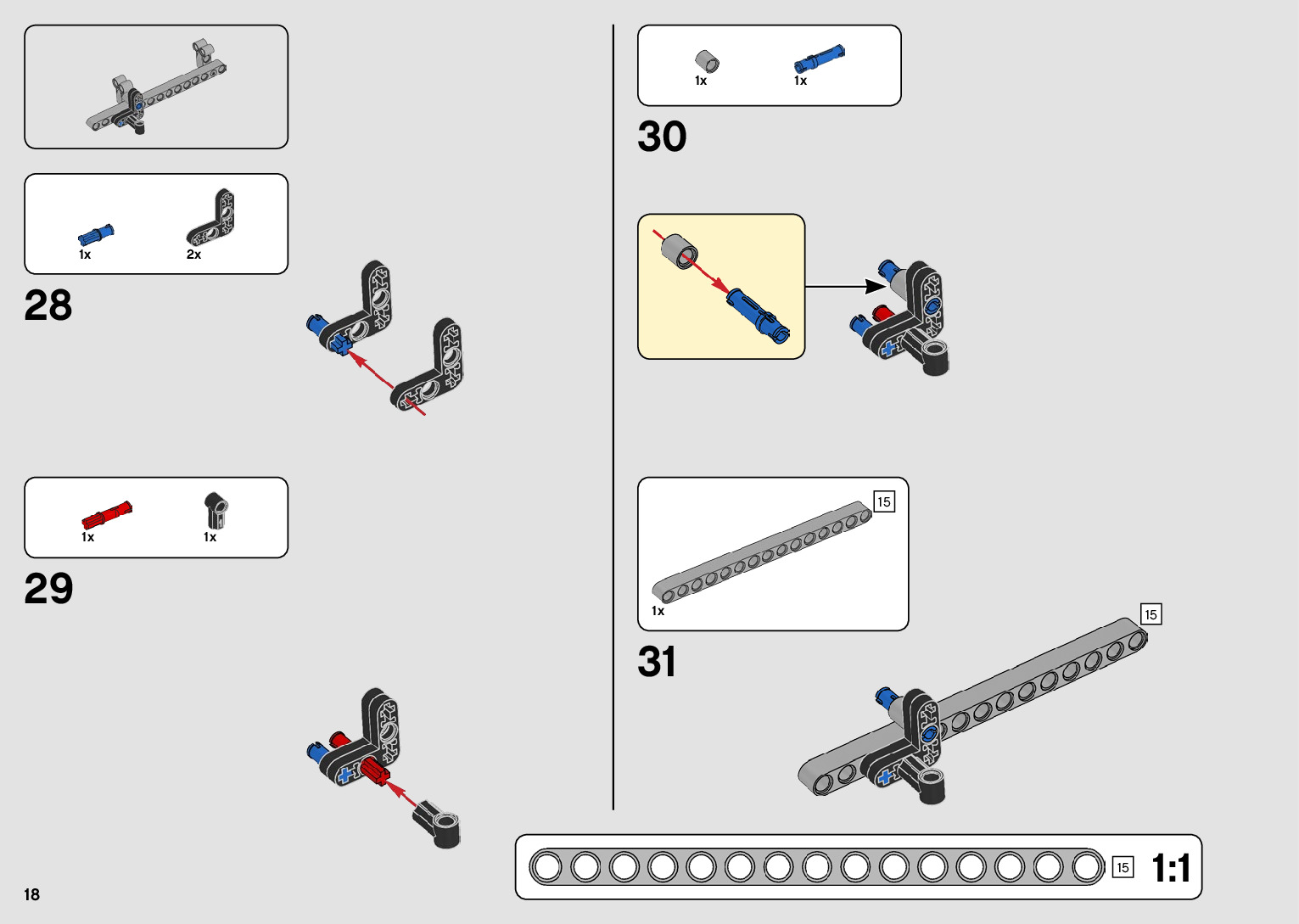 1x
2x
28

1x
1x
29

1x
1x
30

15
1x
31
15

15
1:1

18