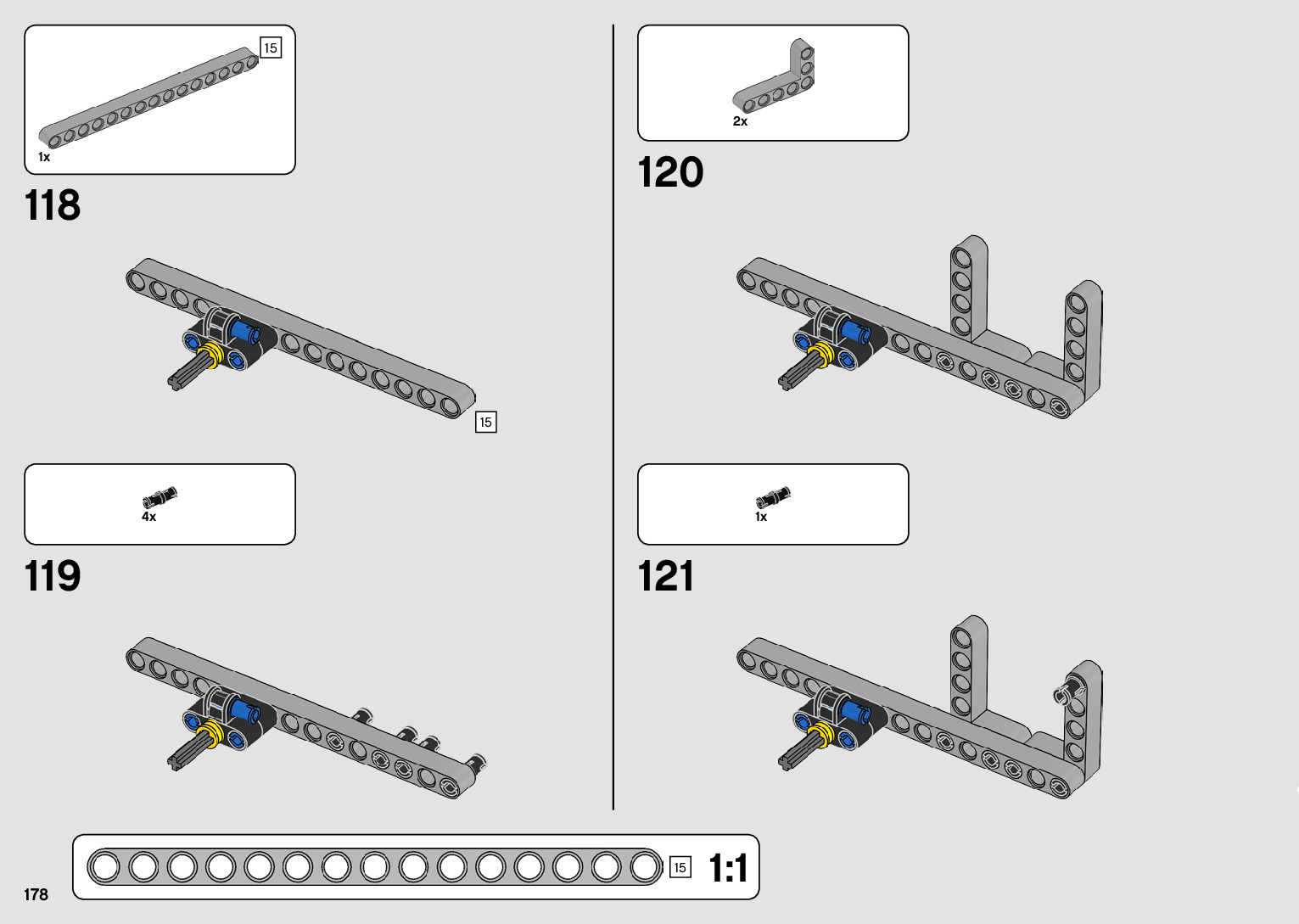 15

1x

118

15

4x

119

2x

120

1x

121

15 1:1

178