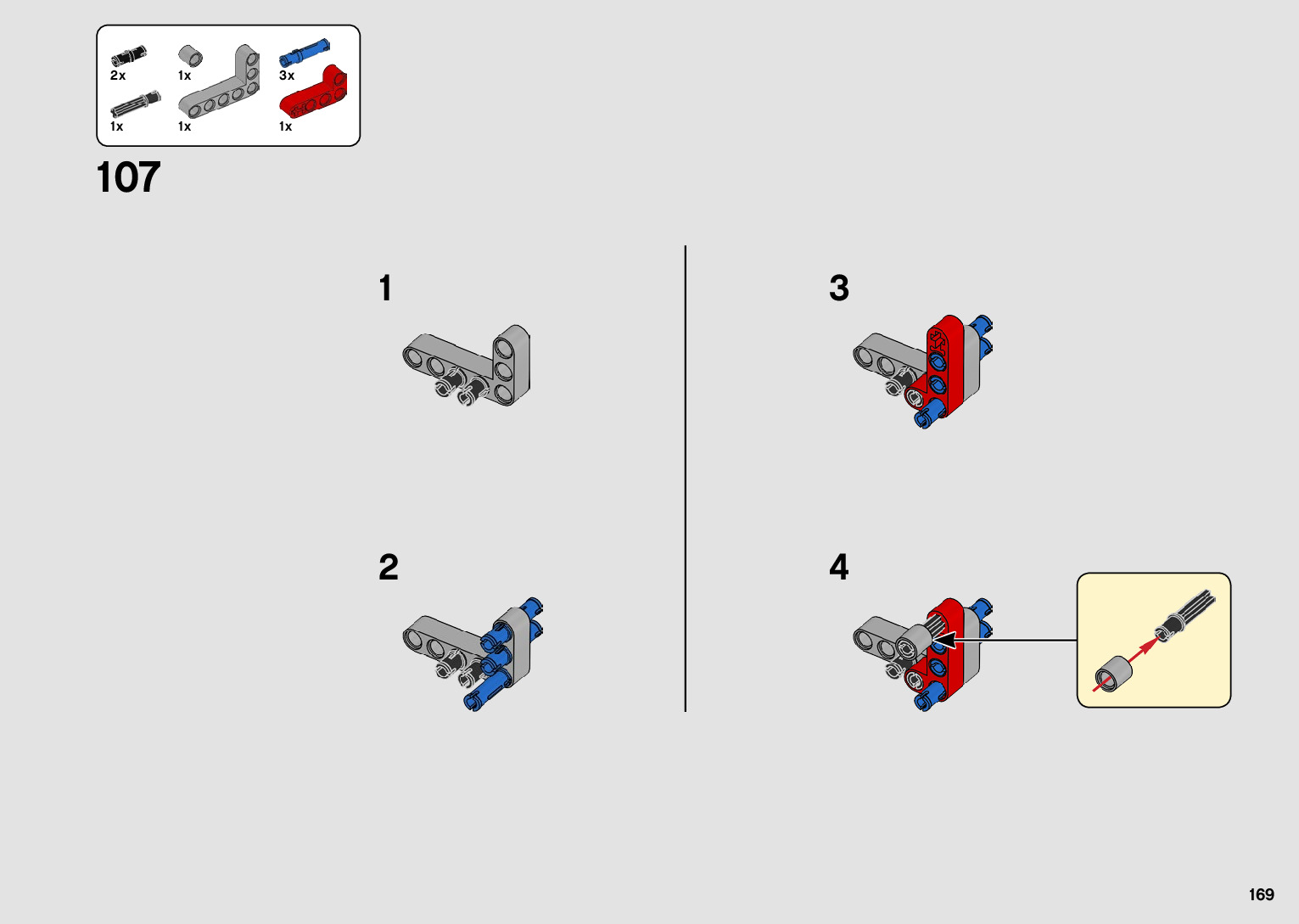 2x
1x
3x
1x
1x
1x

107

1

2

3

4

169