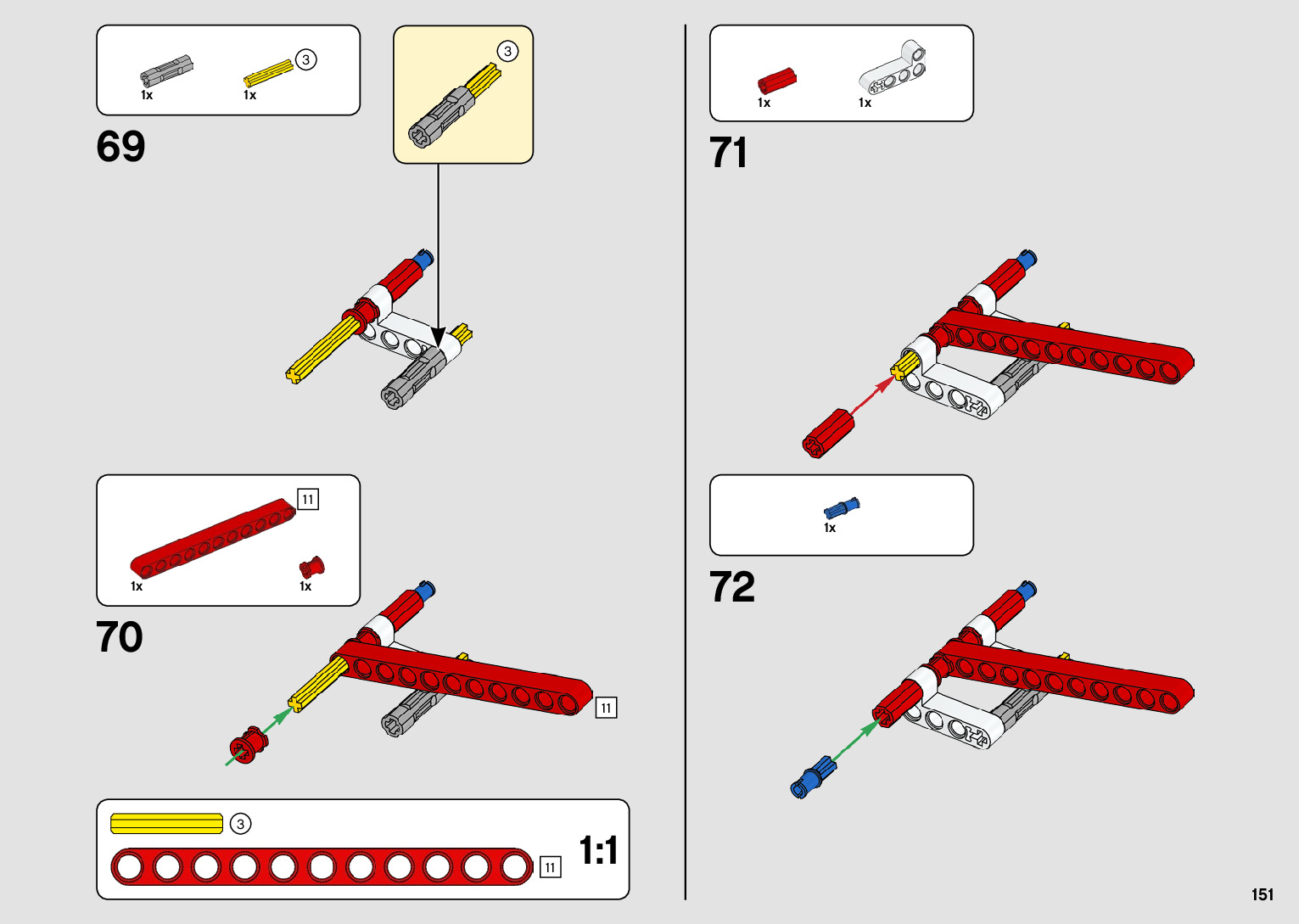 1x 1x 3

69

3

11

1x 1x

70

11

3

11

1:1

1x 1x

71

1x

72

151