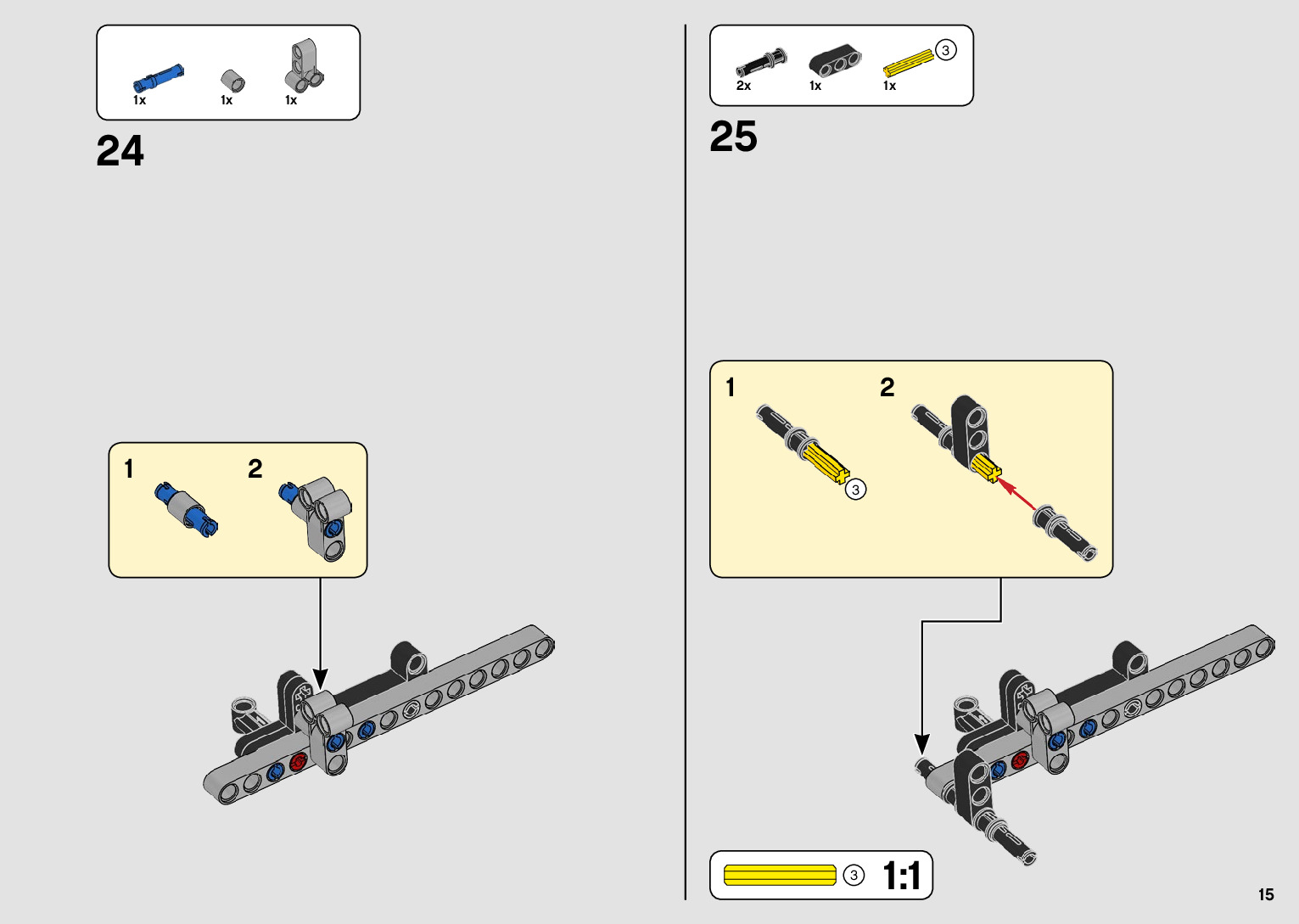 1x 1x 1x

24

1 2

2x 1x 1x ③

25

1 2

③

③ 1:1

15