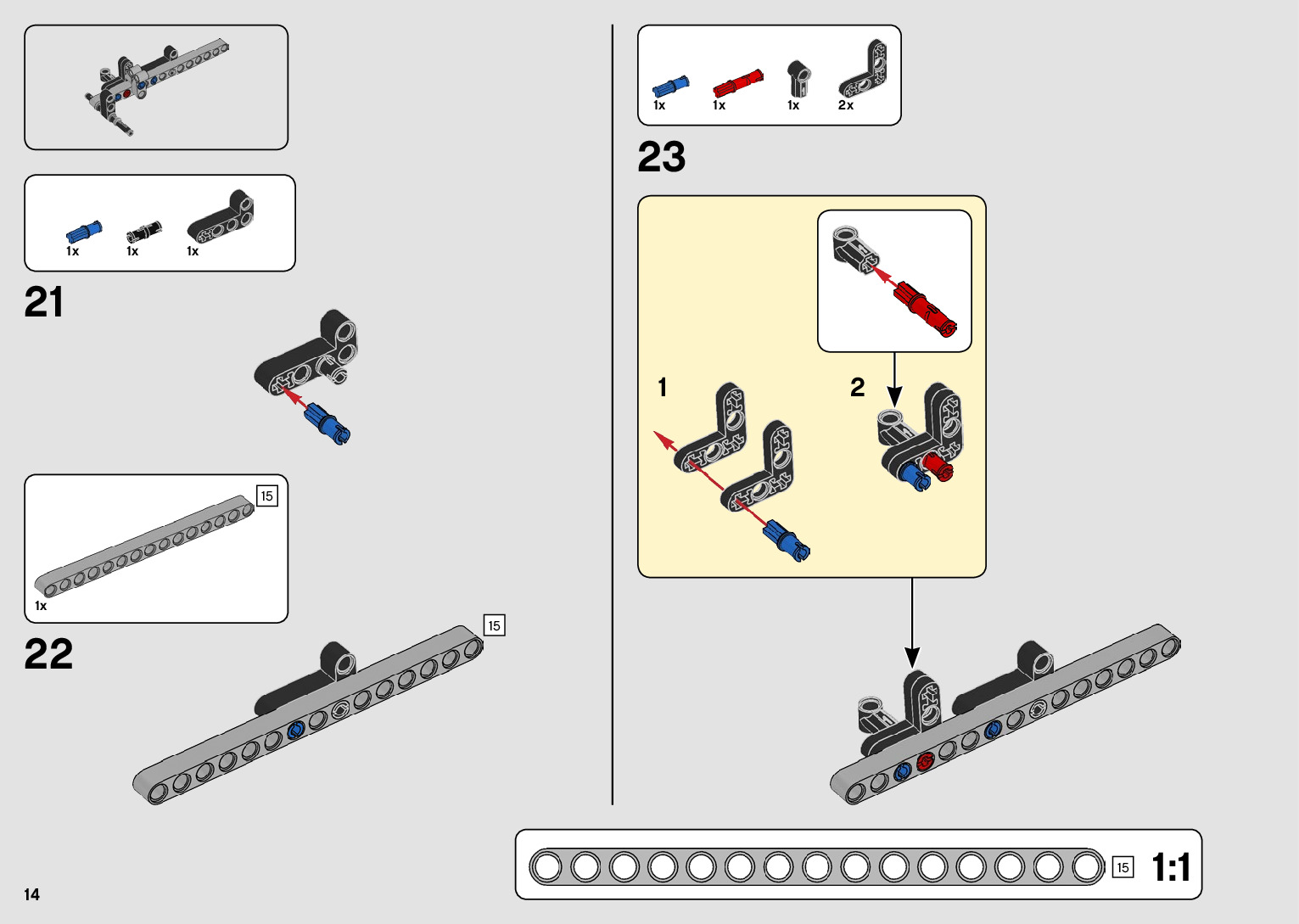 1x 1x 1x

21

15

1x

22

15

1x 1x 1x 2x

23

1

2

15 1:1

14