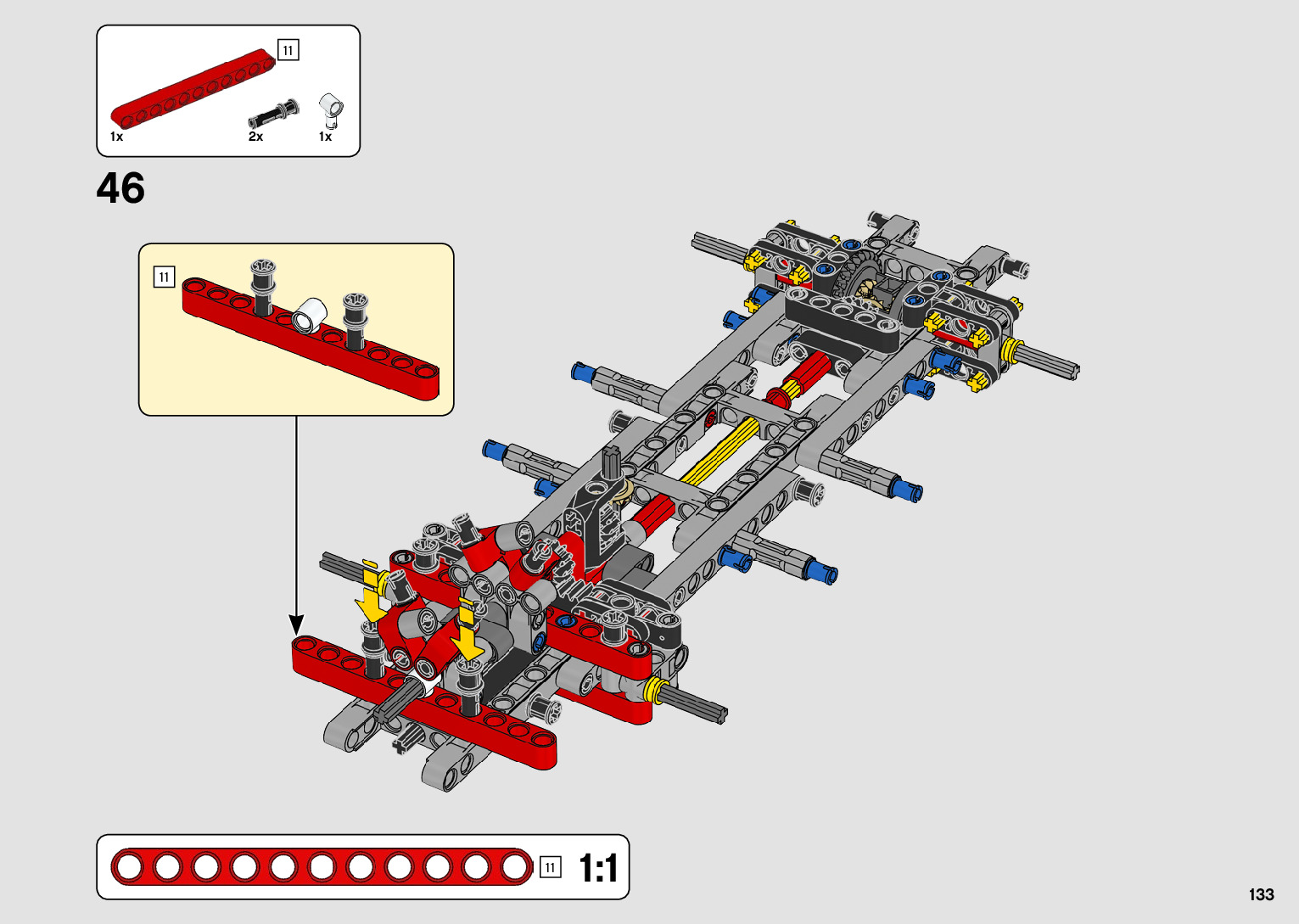 11
1x
2x
1x
46
11
11
1:1
133