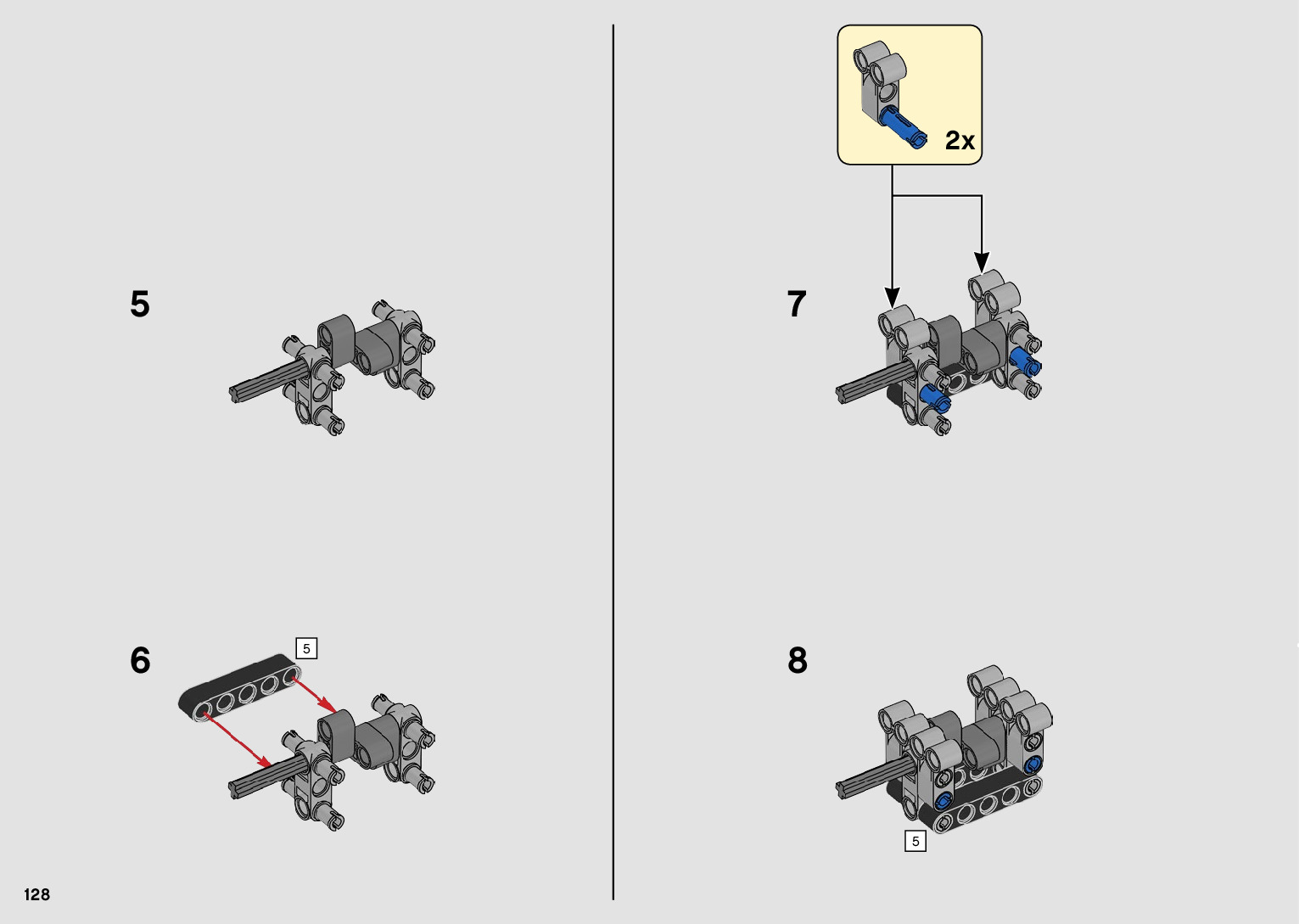 5

6

5

2x

7

8

5

128