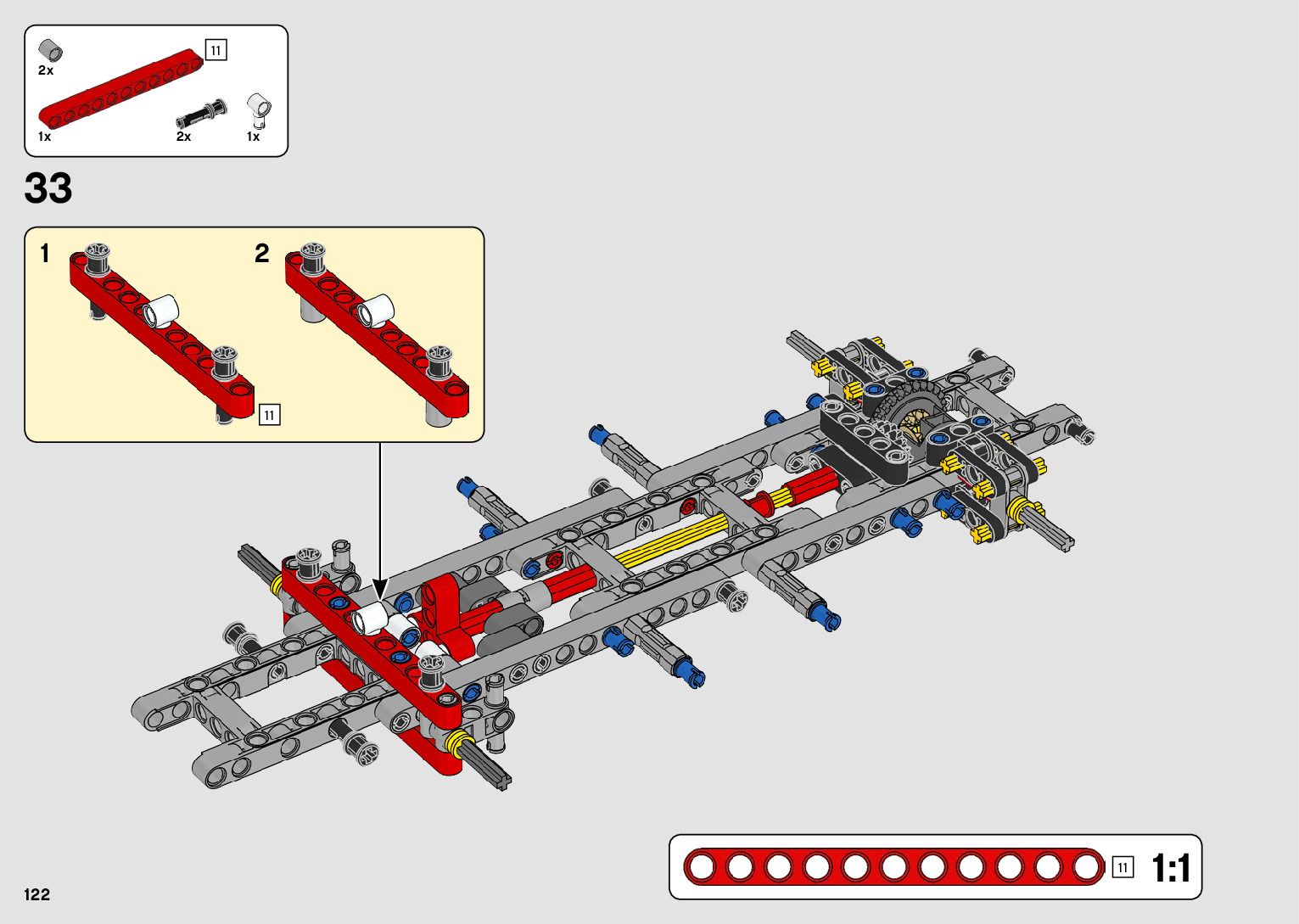 2x

11

1x

2x

1x

33

1

2

11

11

1:1

122