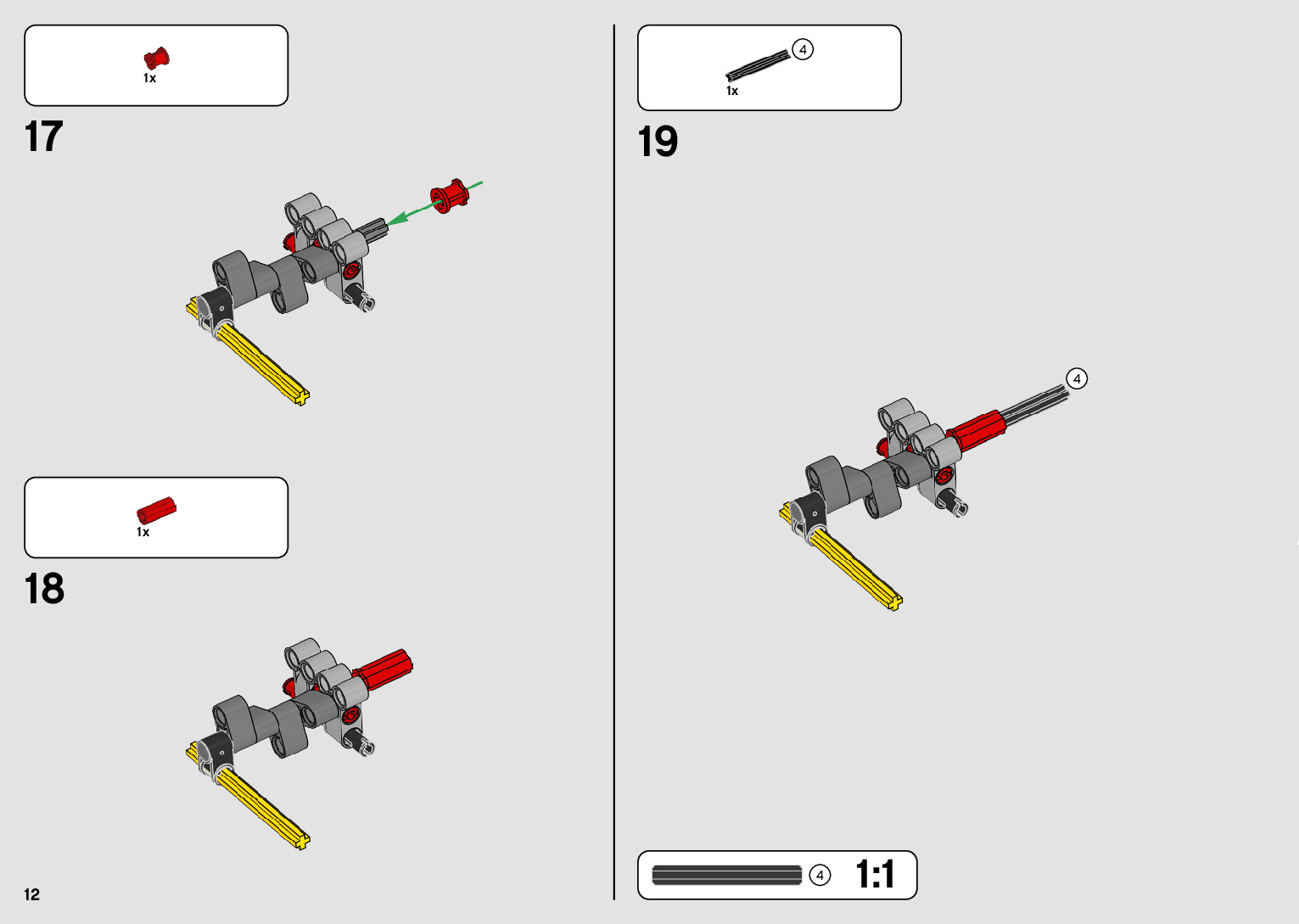 1x

17

1x

18

12

4
1x

19

4

4 1:1