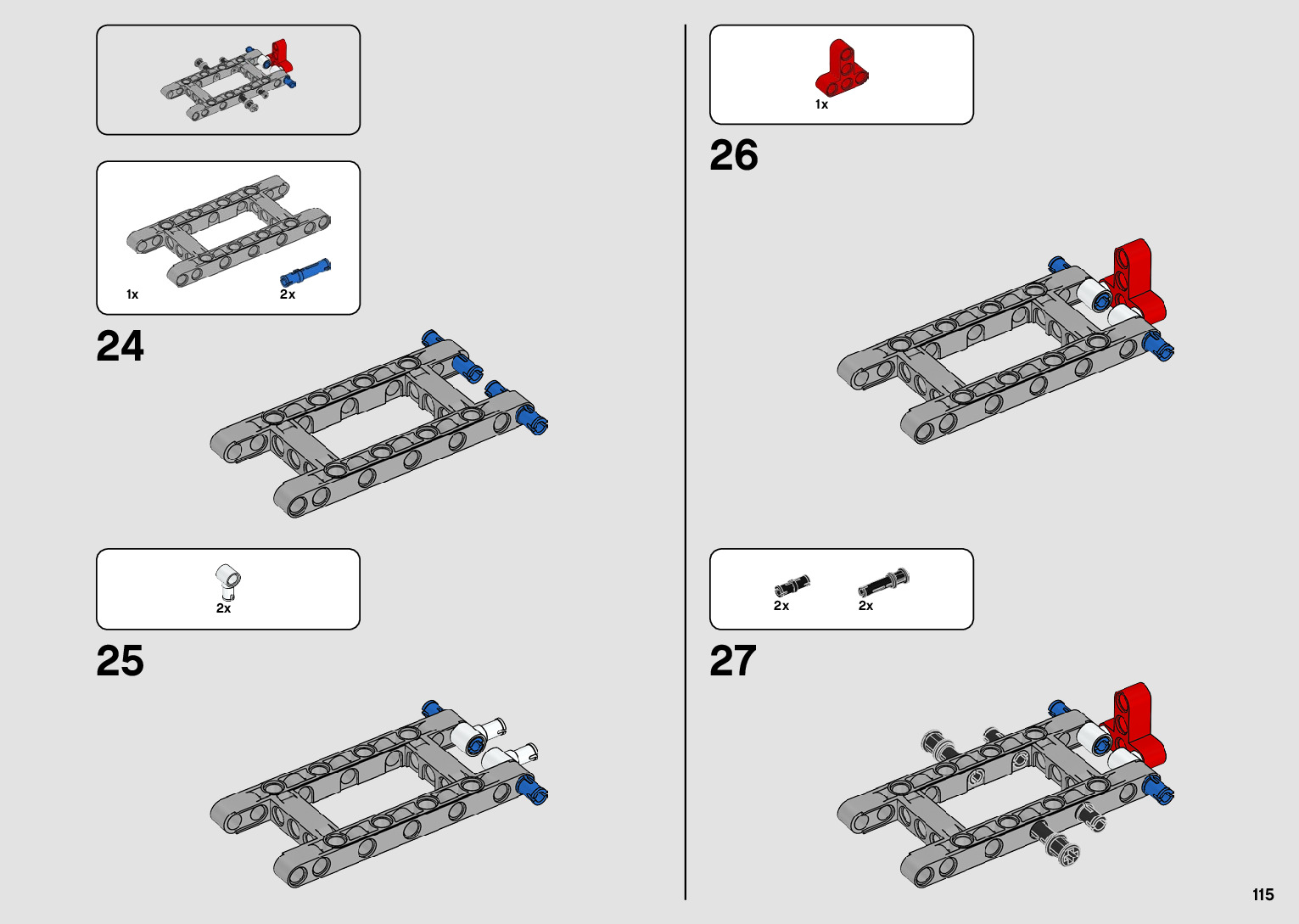 1x
2x
24

2x
25

1x
26

2x
2x
27

115