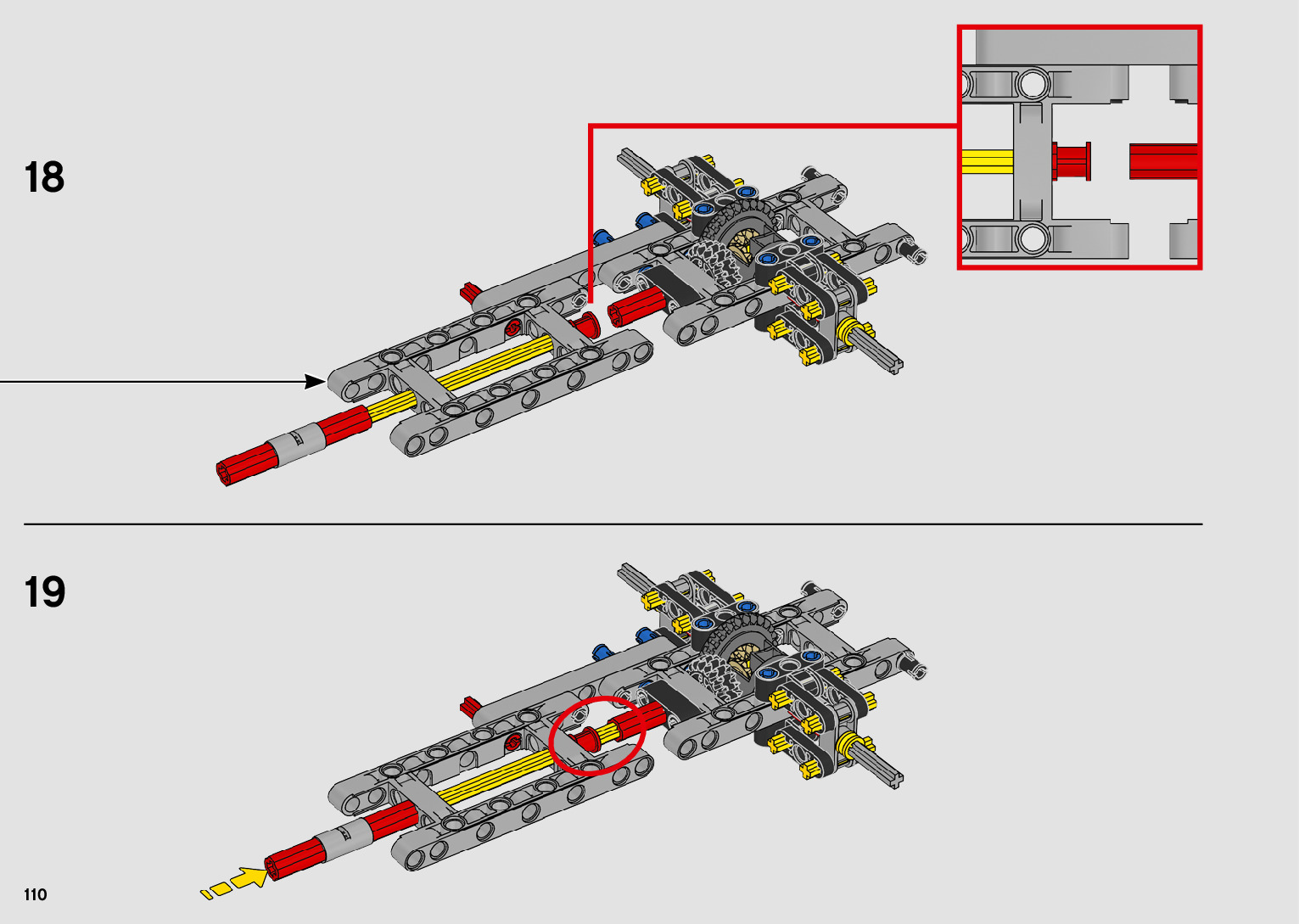 18

19

110