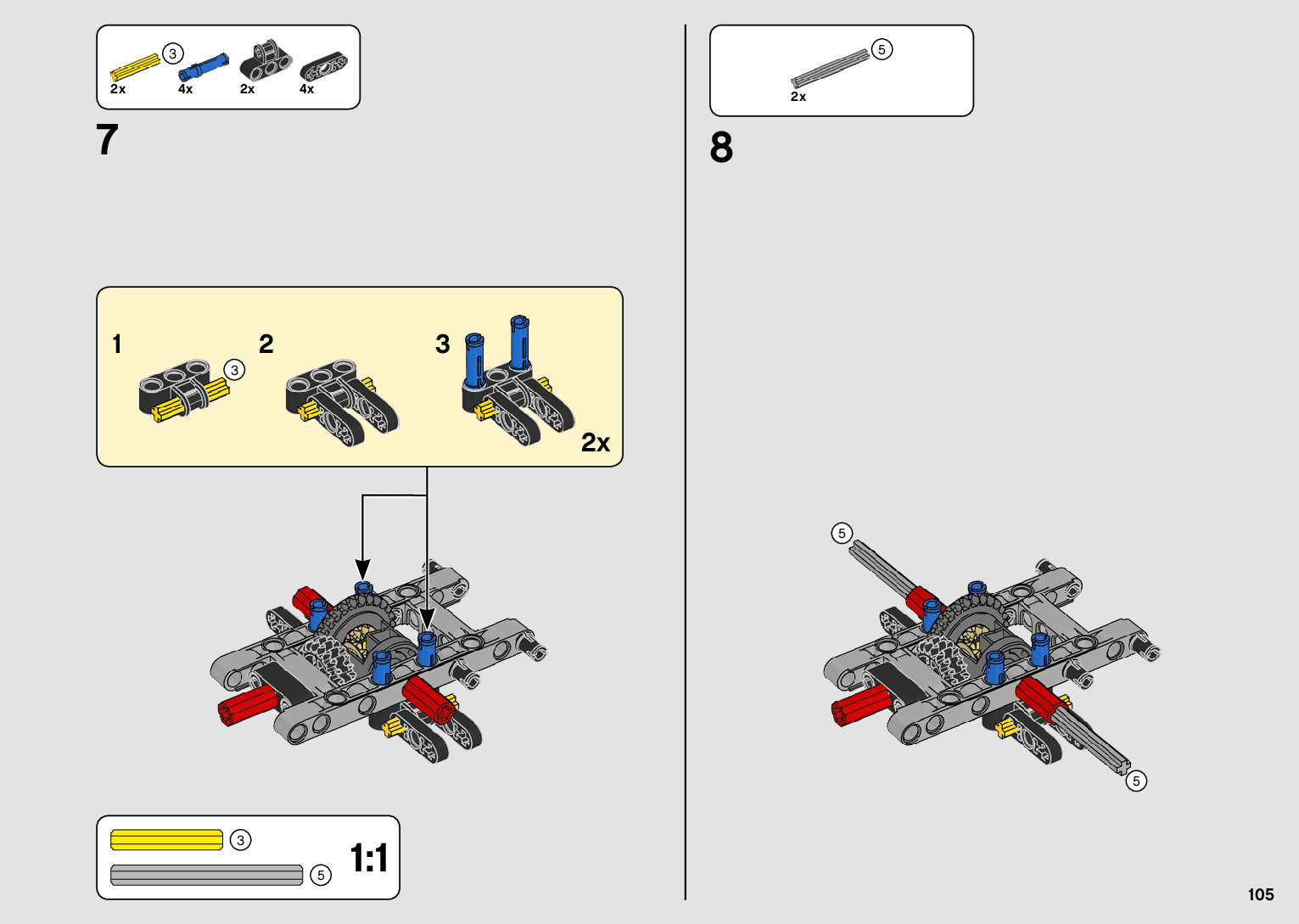 3
2x 4x 2x 4x

7

1 3
2
3
2x

3
5
1:1

5
2x

8

5
5

105