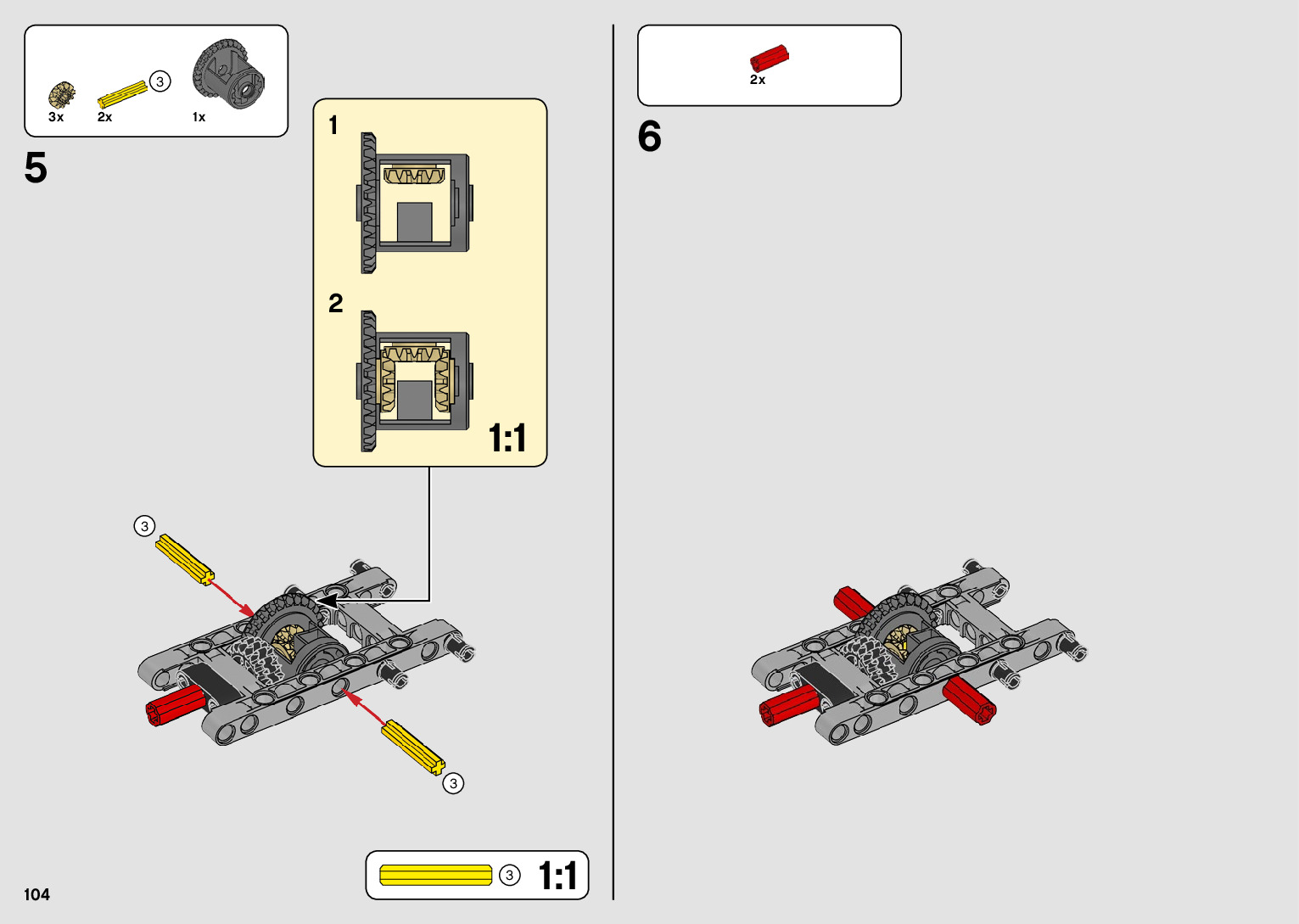 3x
2x
3
1x

5

1

2

1:1

3

3

3 1:1

104

2x

6