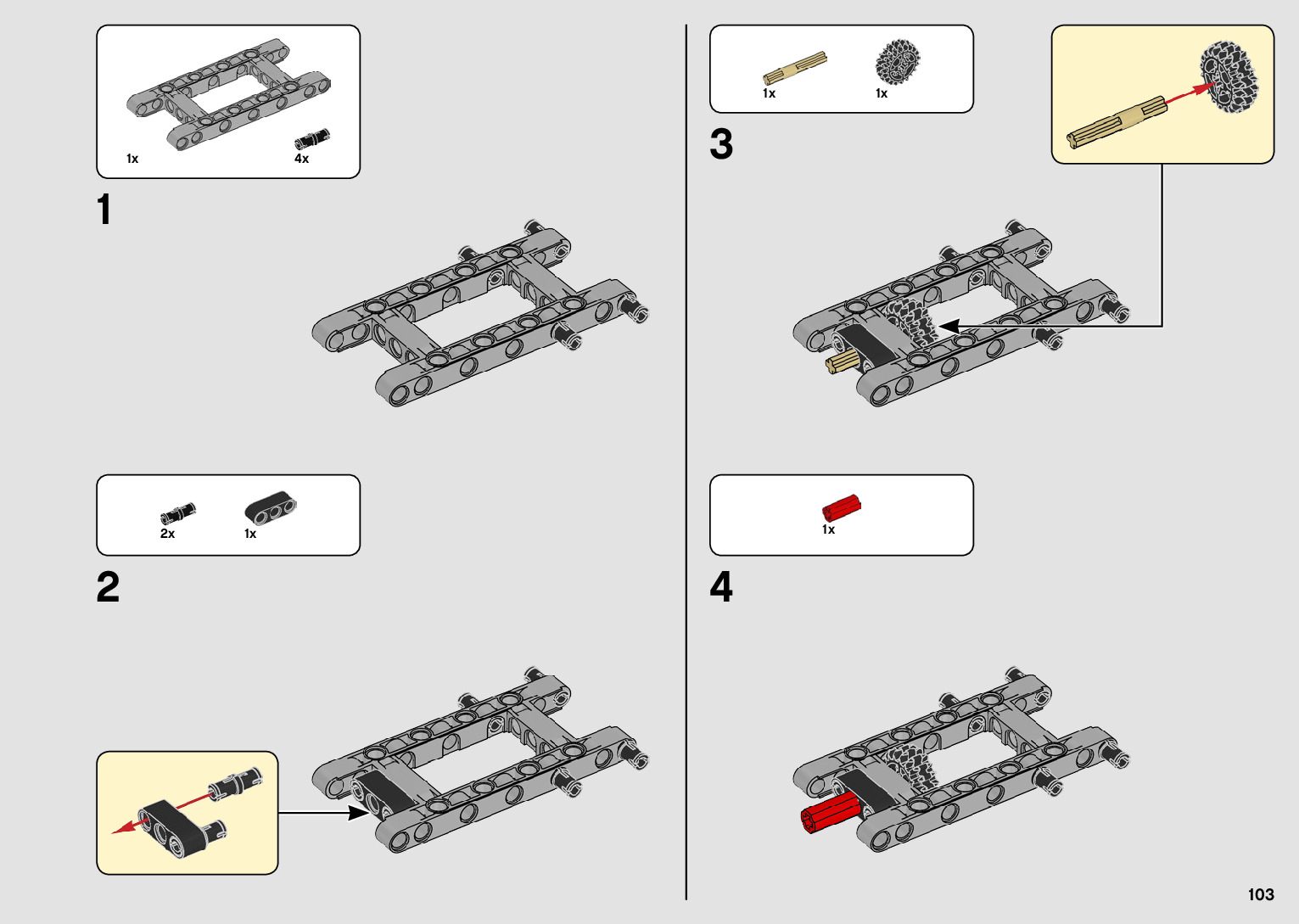 1x
4x

1

2x
1x

2

1x
1x

3

1x

4

103