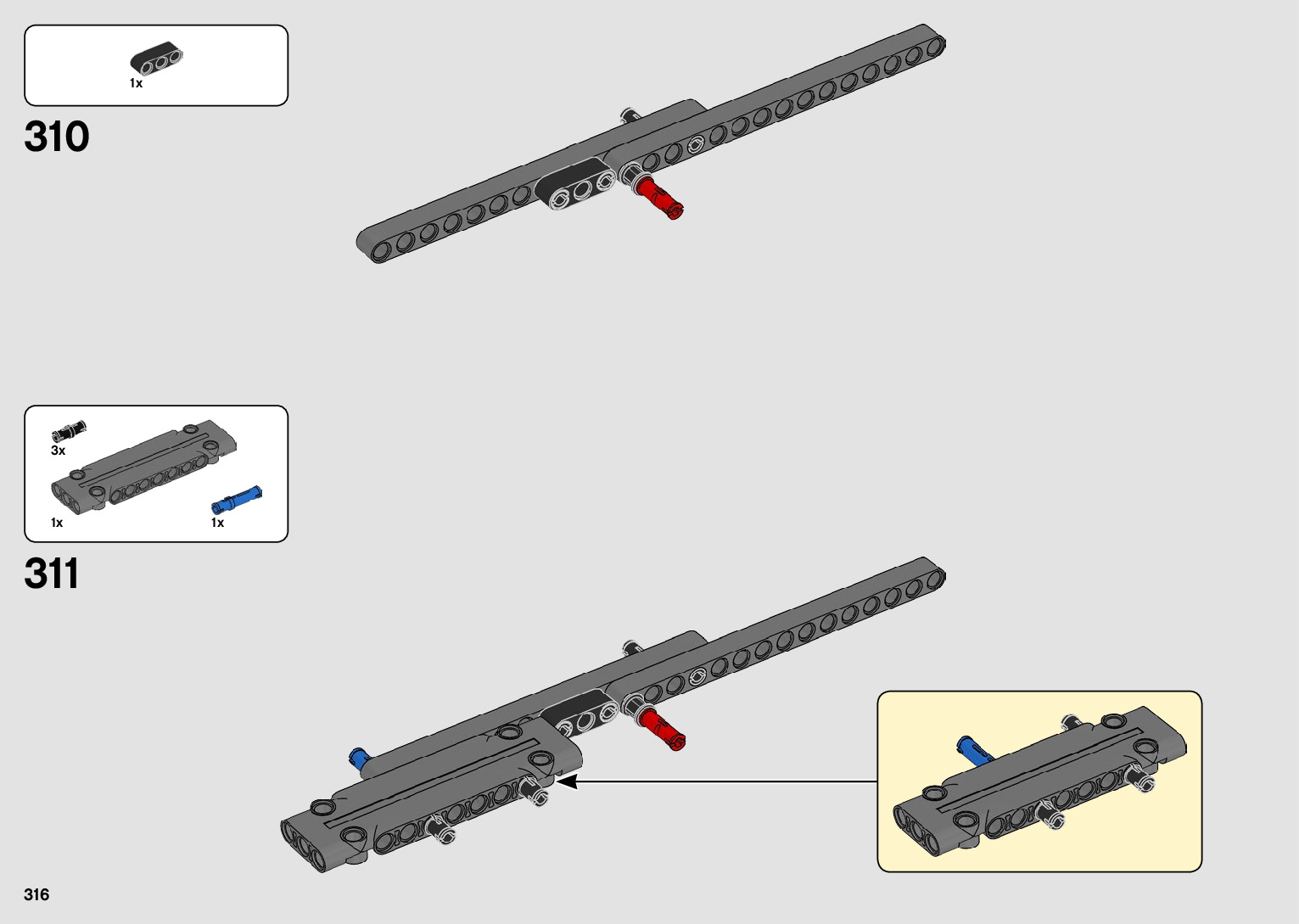 1x

310

3x

1x

1x

311

316