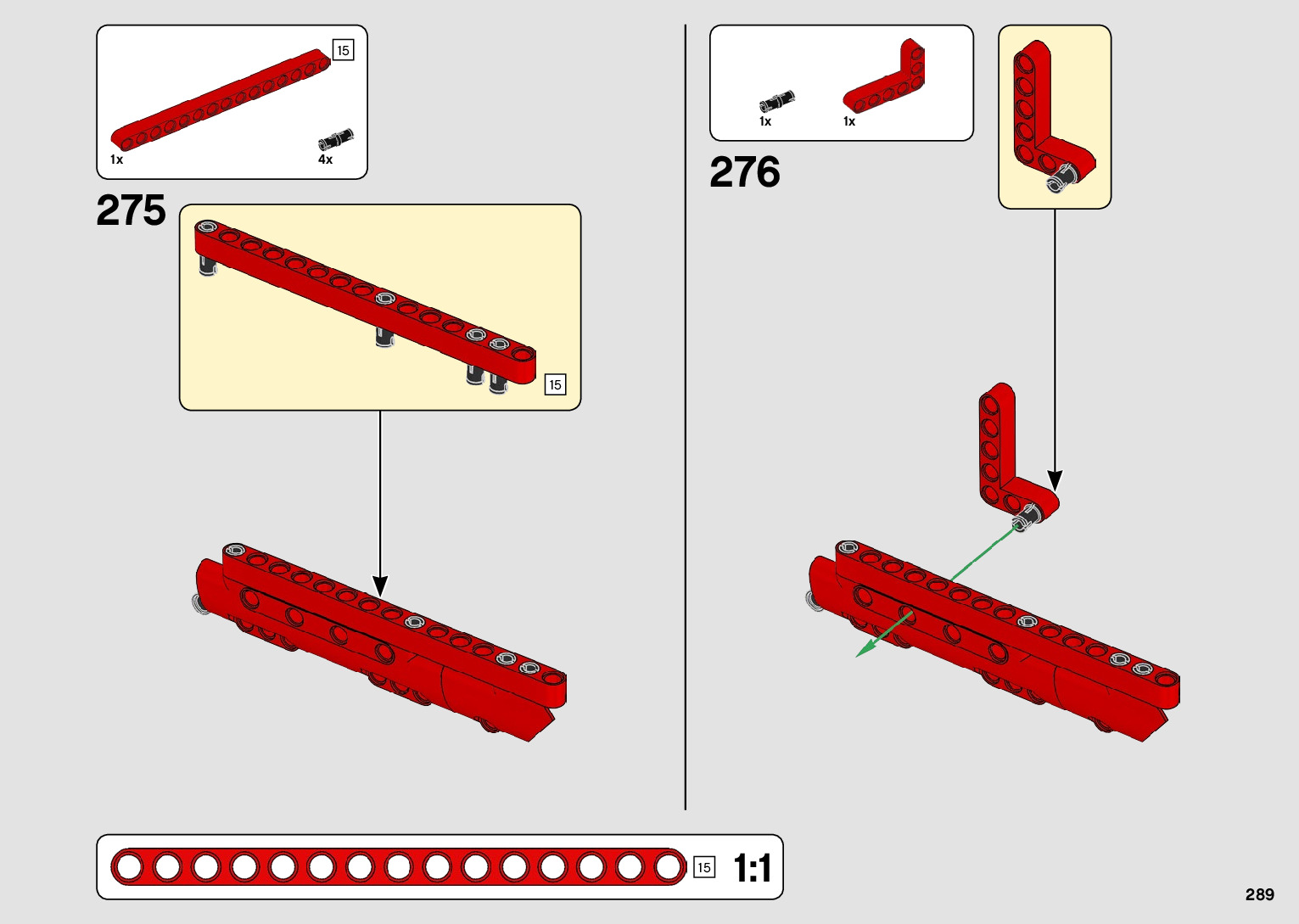 15
1x
4x
275
15
1x
1x
276
15
1:1
289