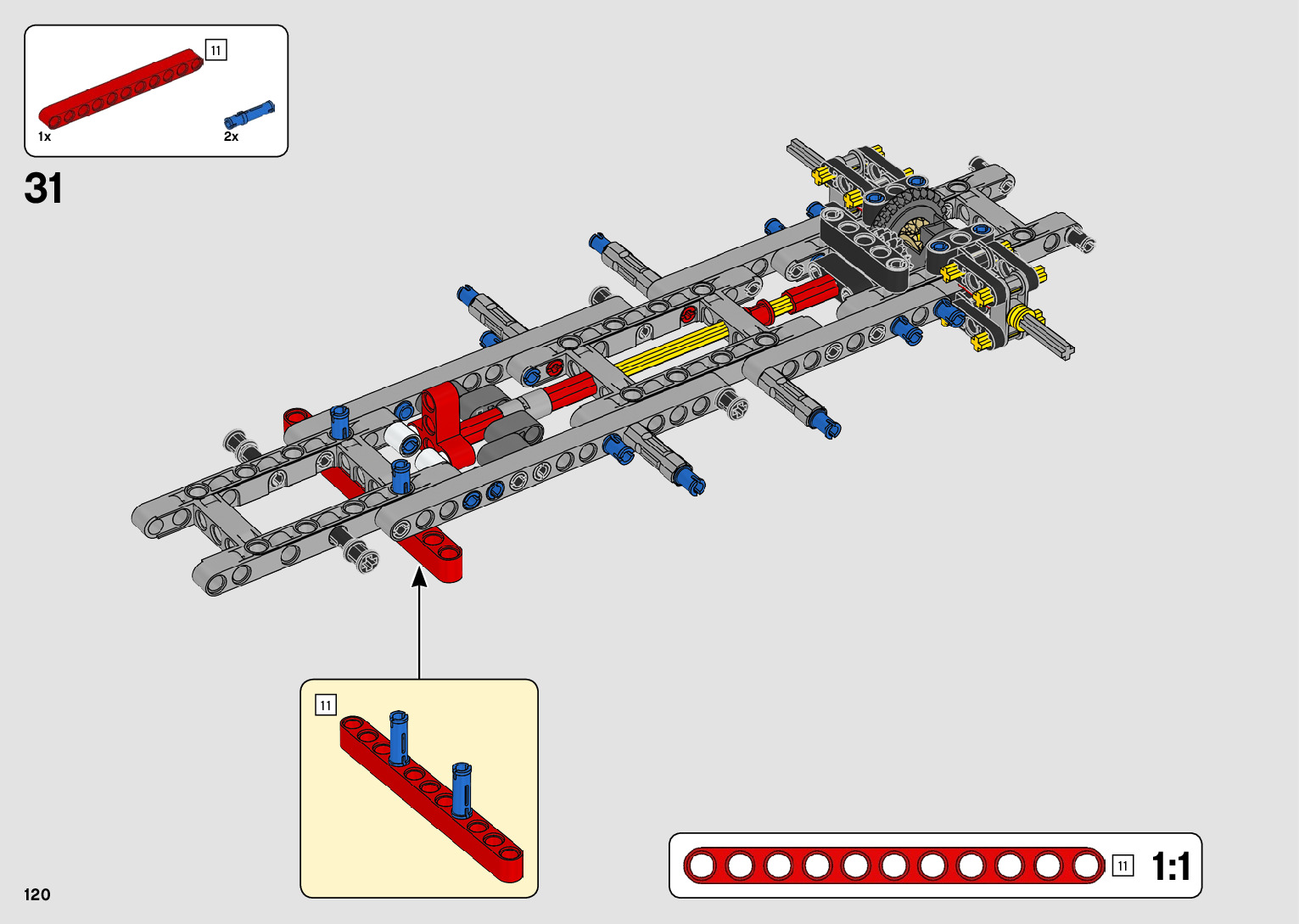 11
1x
2x
31
11
11
1:1
120