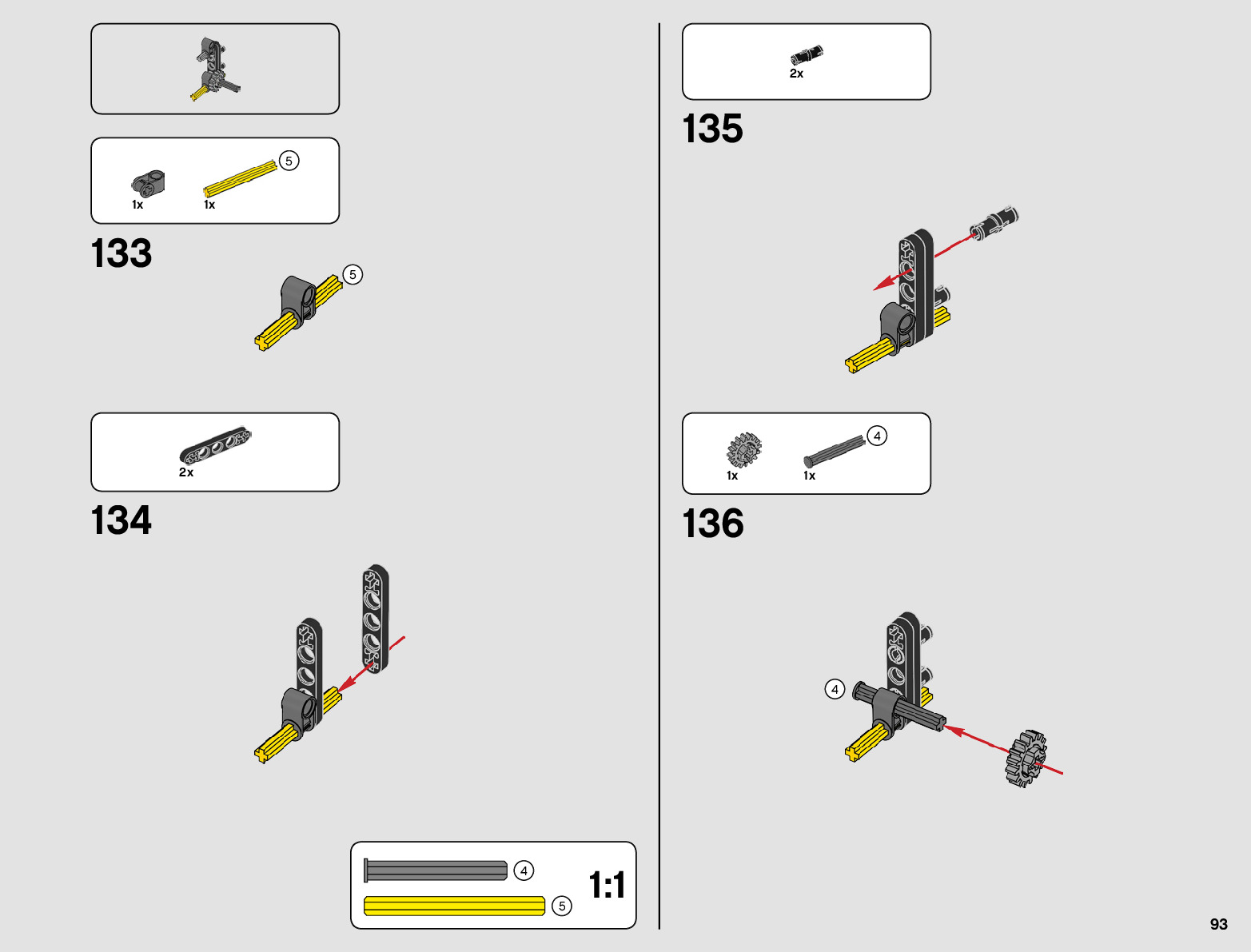 1x 1x 5

133

5

2x

134

4

5

1:1

2x

135

1x 1x 4

136

4

93