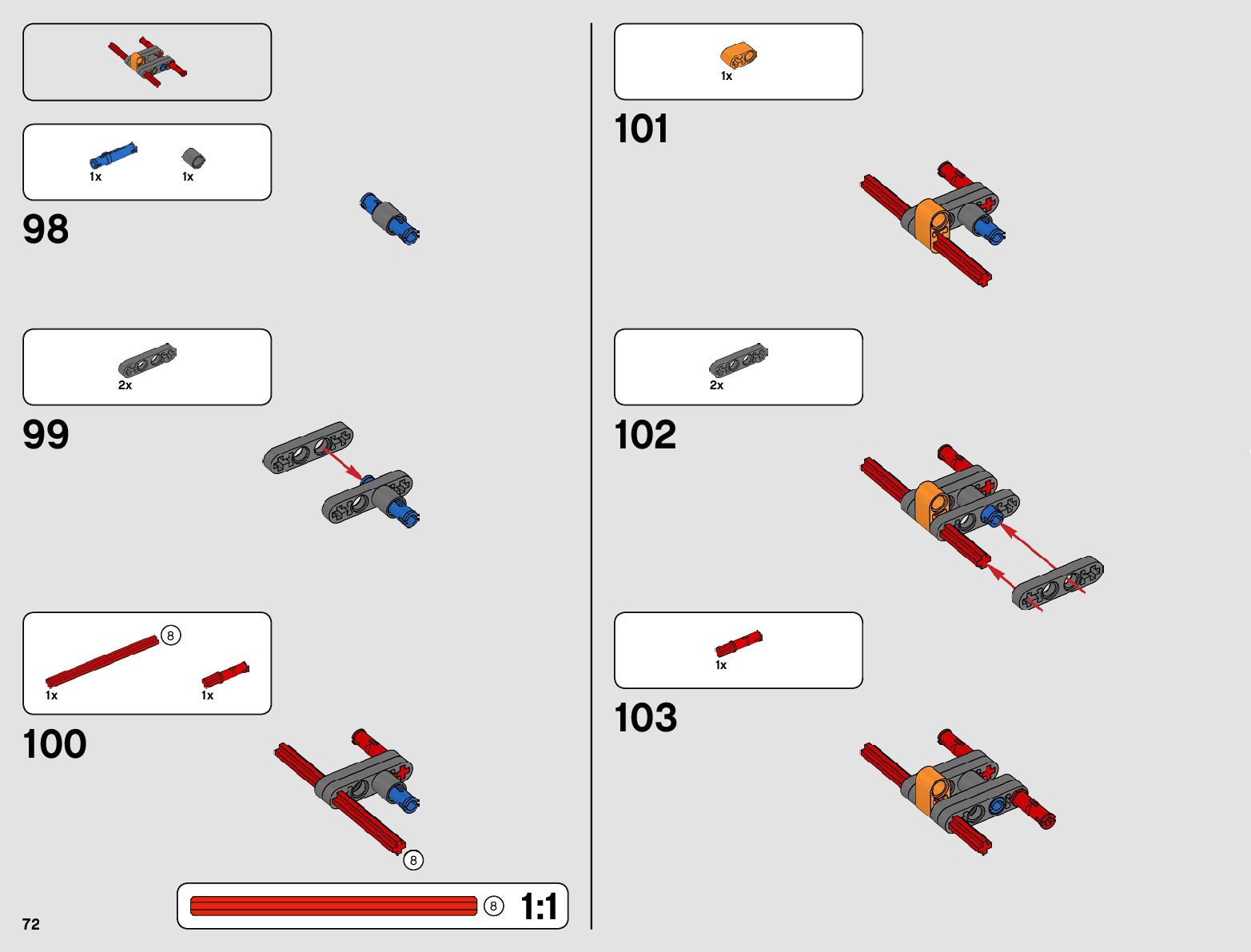 1x 1x

98

2x

99

8

1x 1x

100

8

8 1:1

72

1x

101

2x

102

1x

103