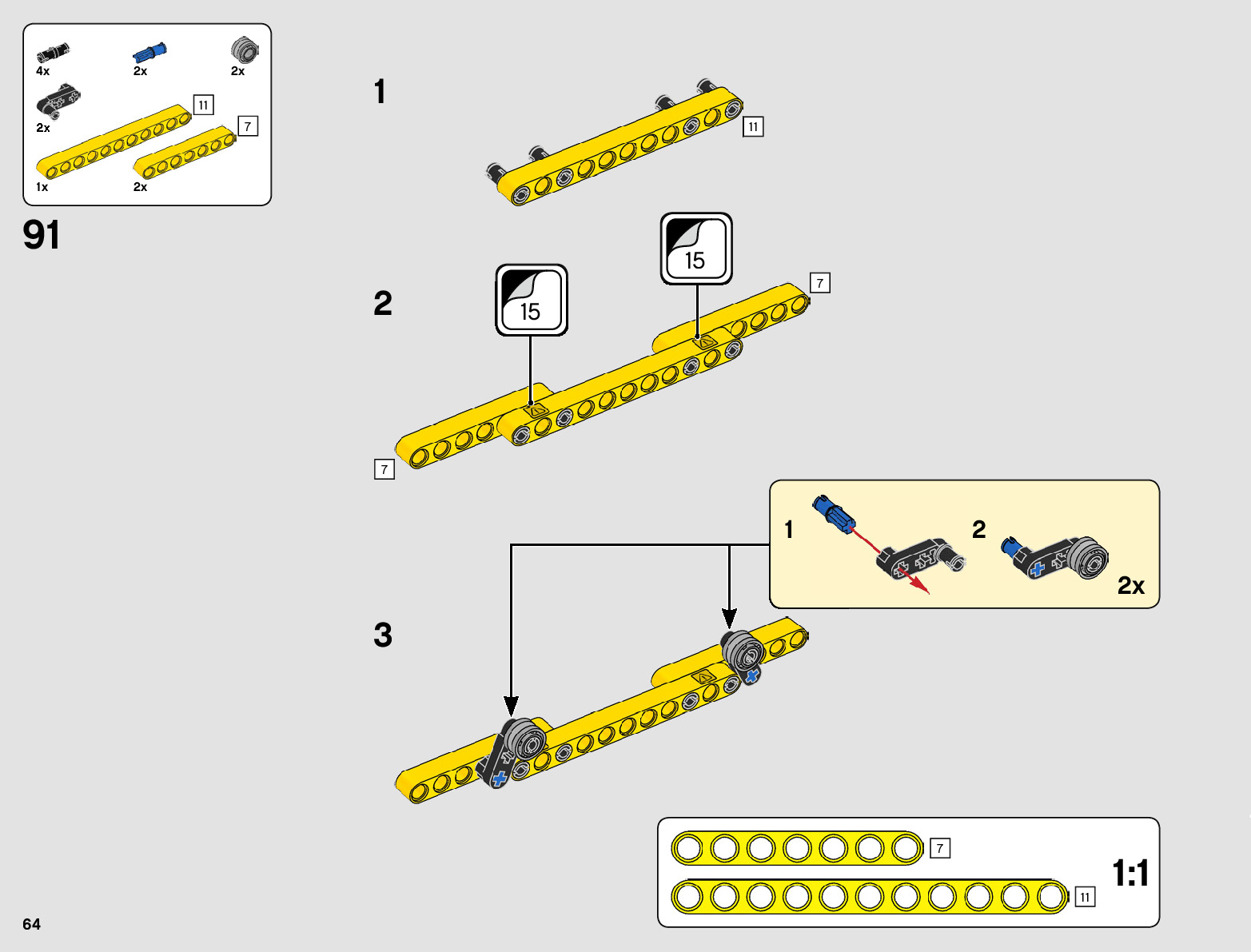 4x
2x
2x
2x
11
7
1x
2x

91

1
11

2
15
15
7
7

1
2
2x

3

7
11
1:1

64