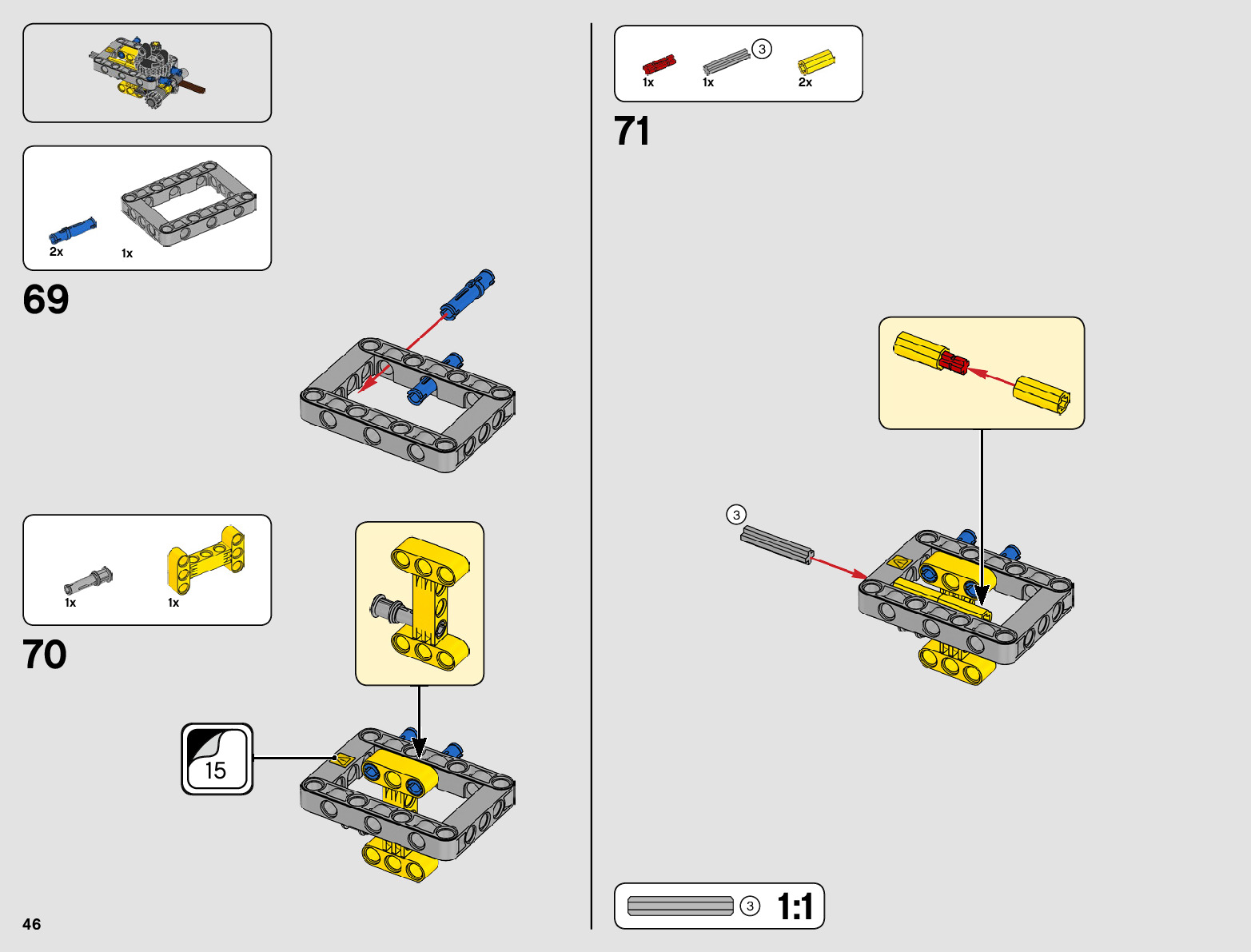 2x
1x

69

1x
1x

70

15

46

1x
1x
3
2x

71

3

3
1:1