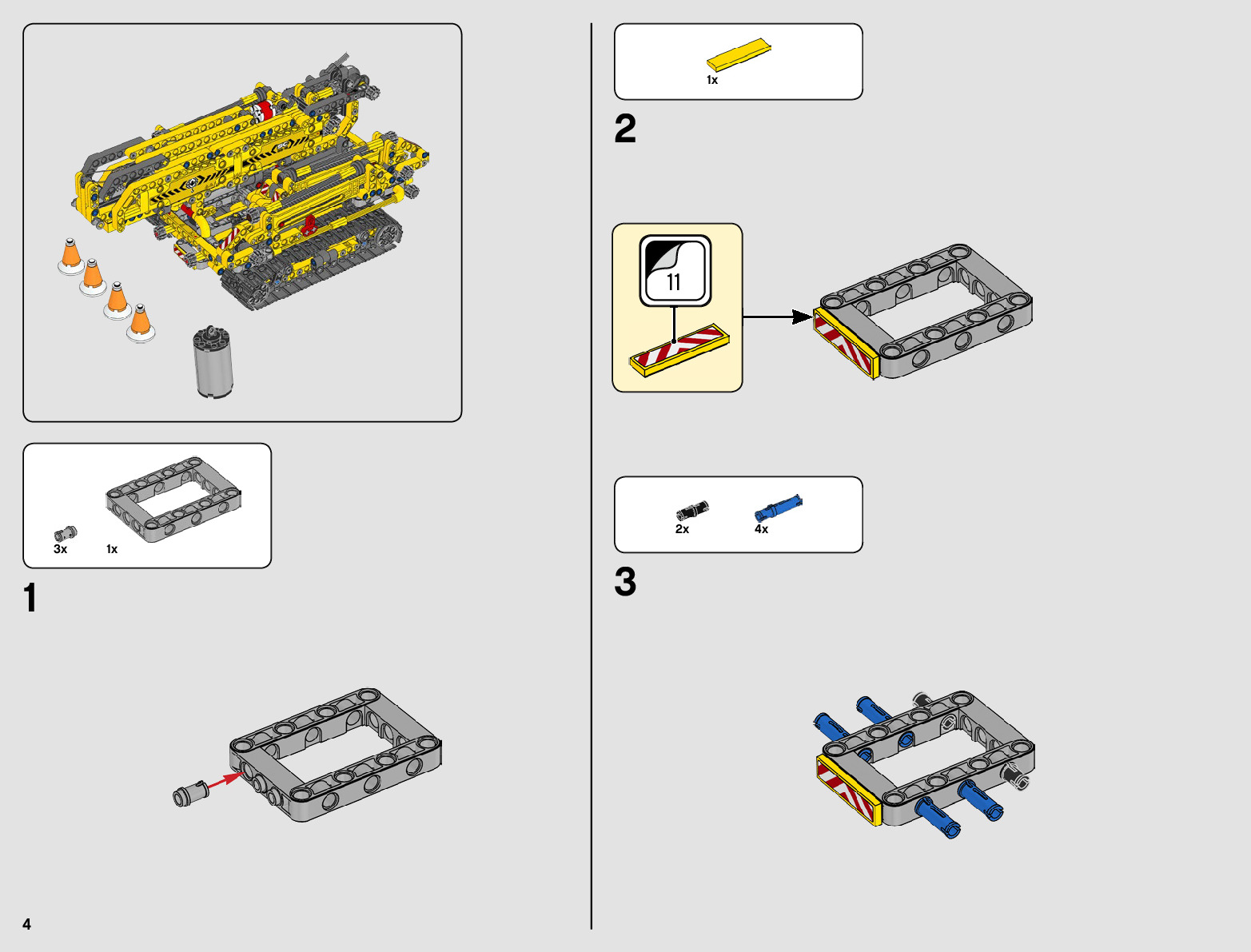 3x
1x

1

4

1x

2

11

2x
4x

3