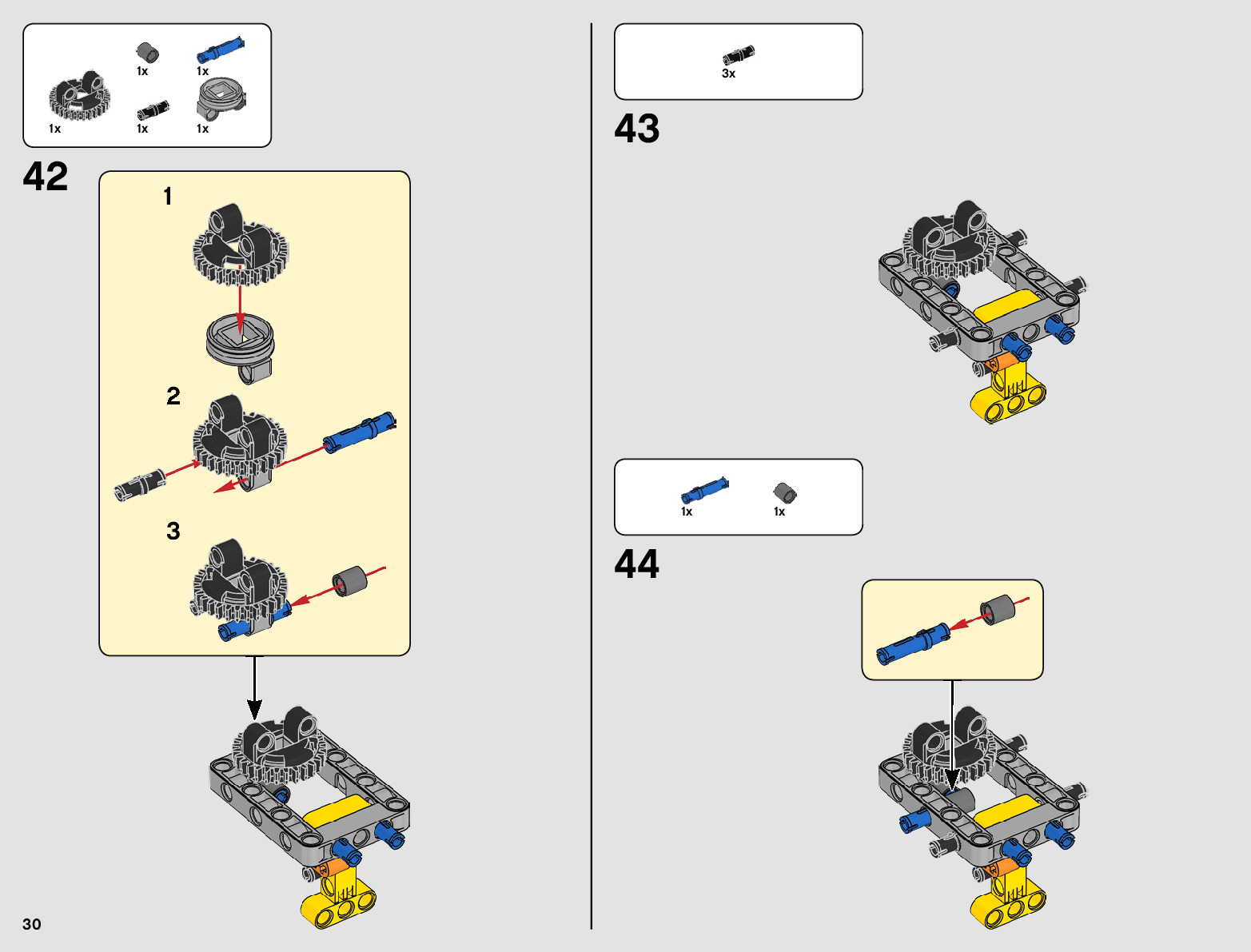 1x 1x
1x 1x 1x

42

1

2

3

30

3x

43

1x 1x

44