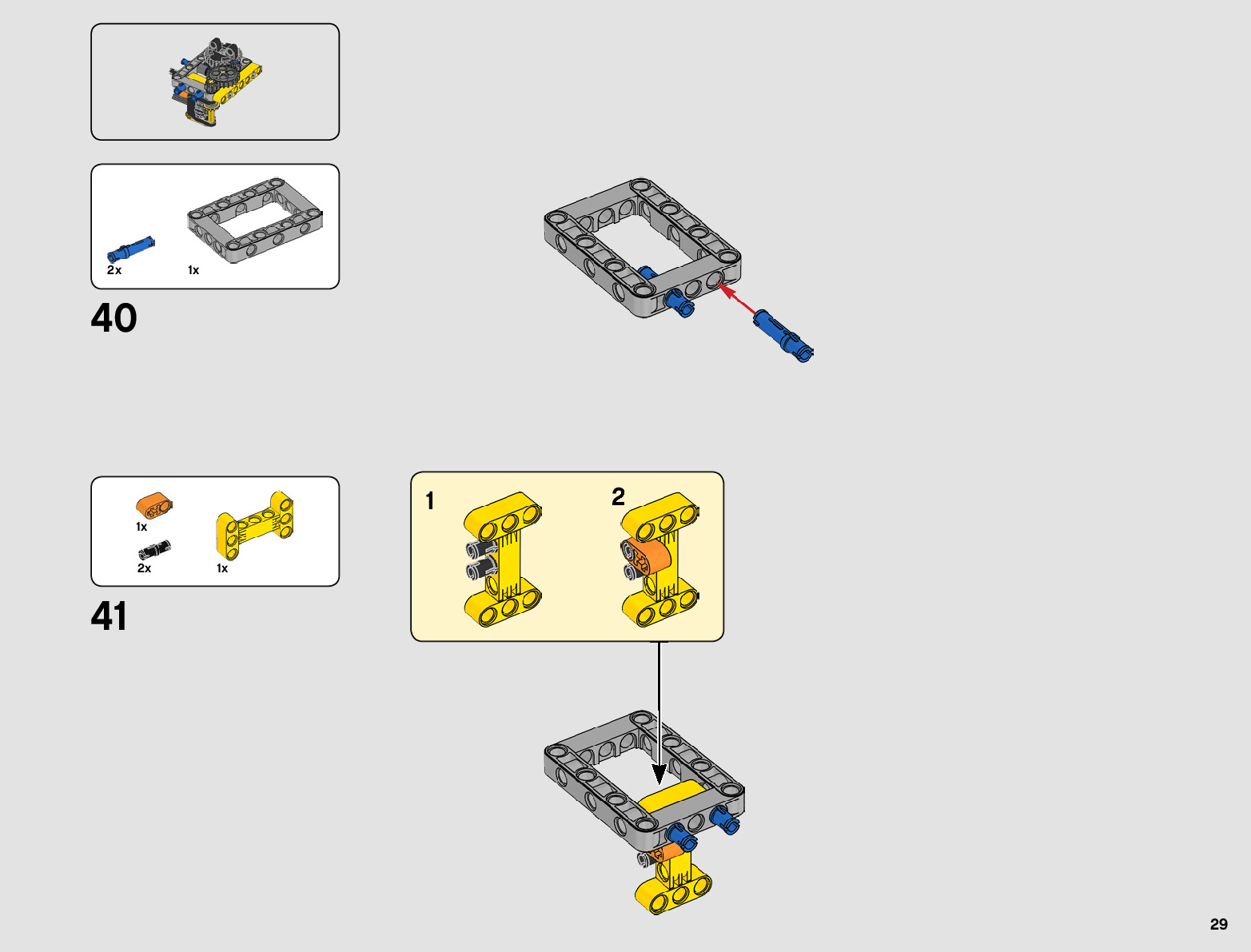 2x
1x

40

1x
2x
1x

41

1
2

29