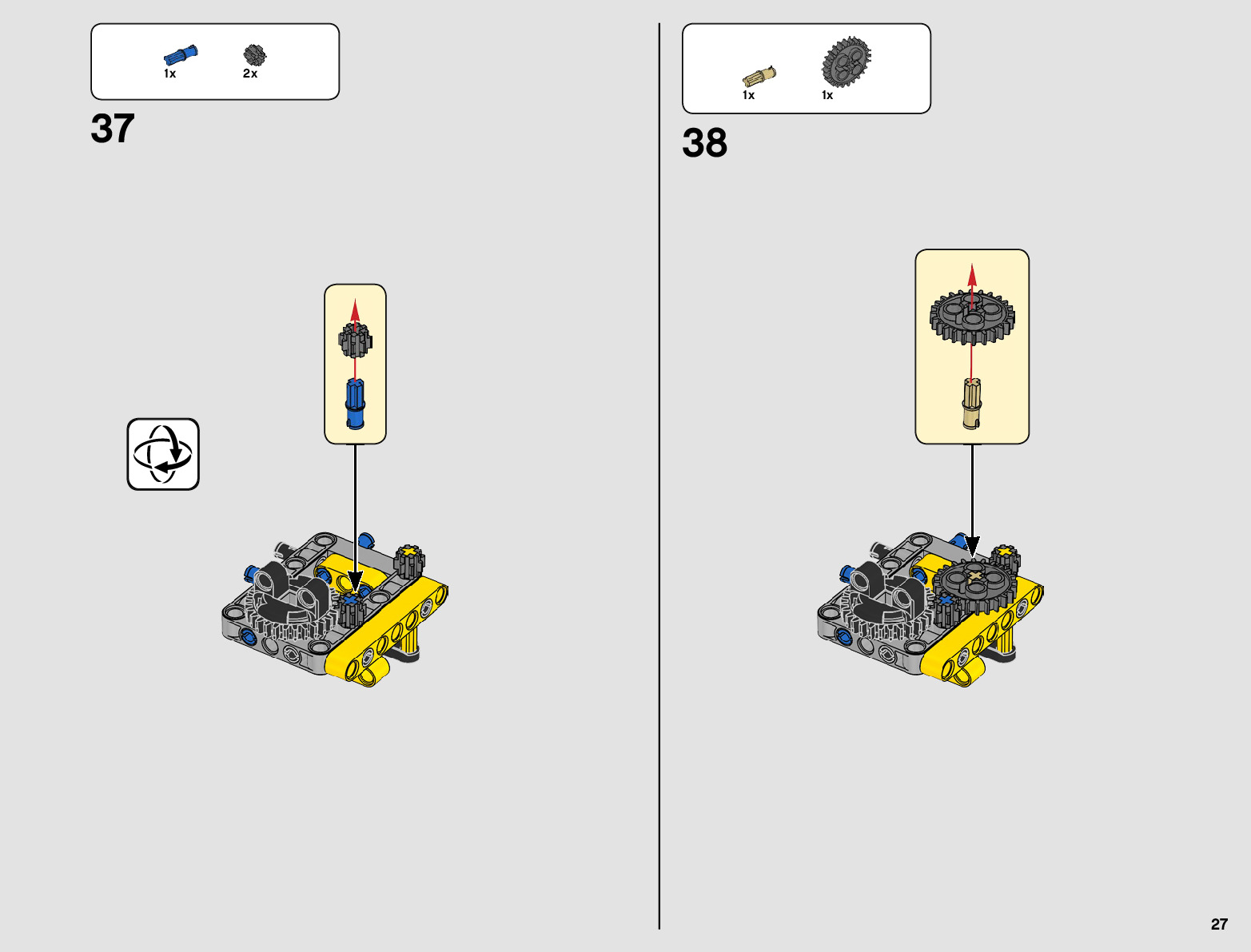 1x 2x

37

1x 1x

38

27