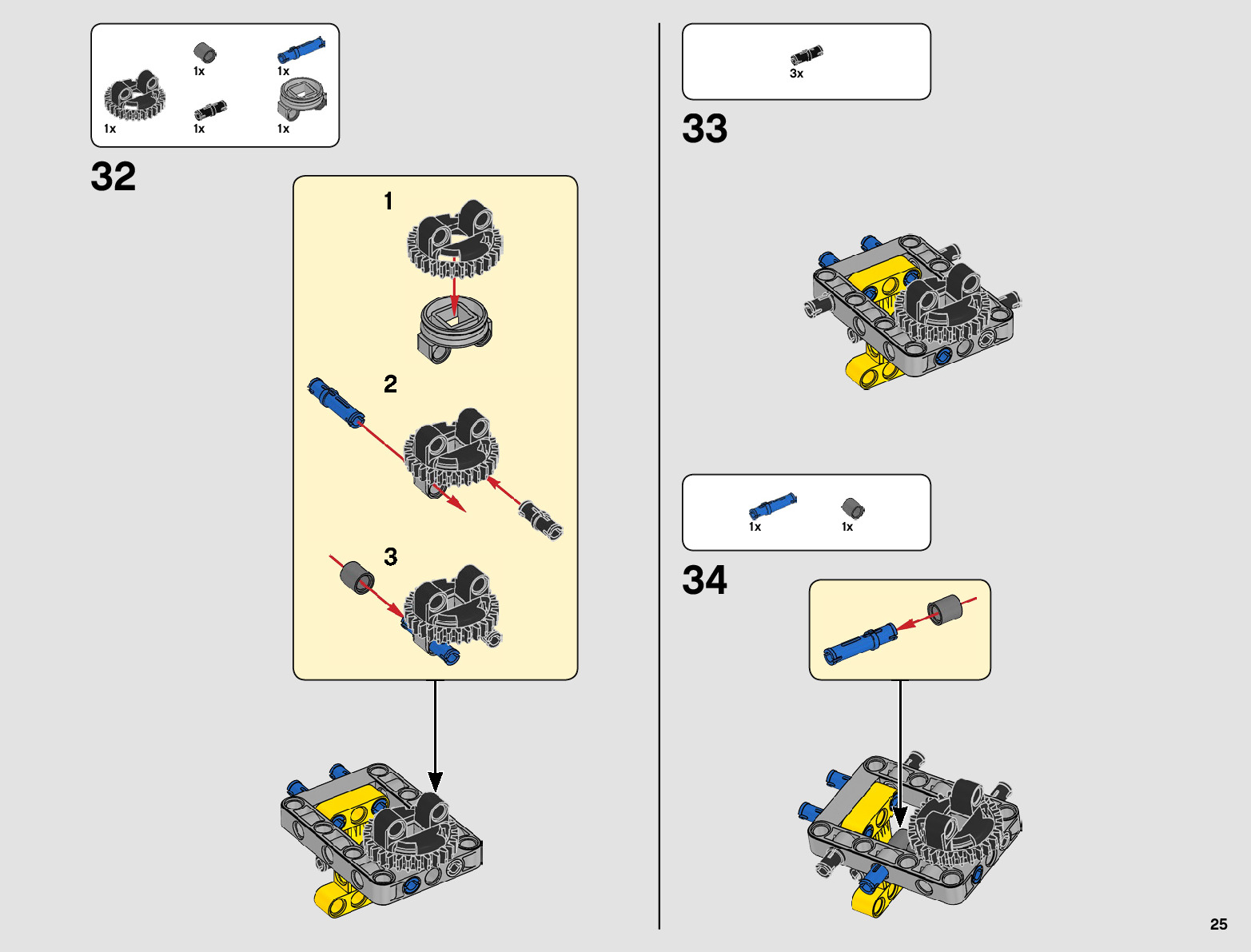 1x 1x
1x 1x 1x

32

1

2

3

3x

33

1x 1x

34

25