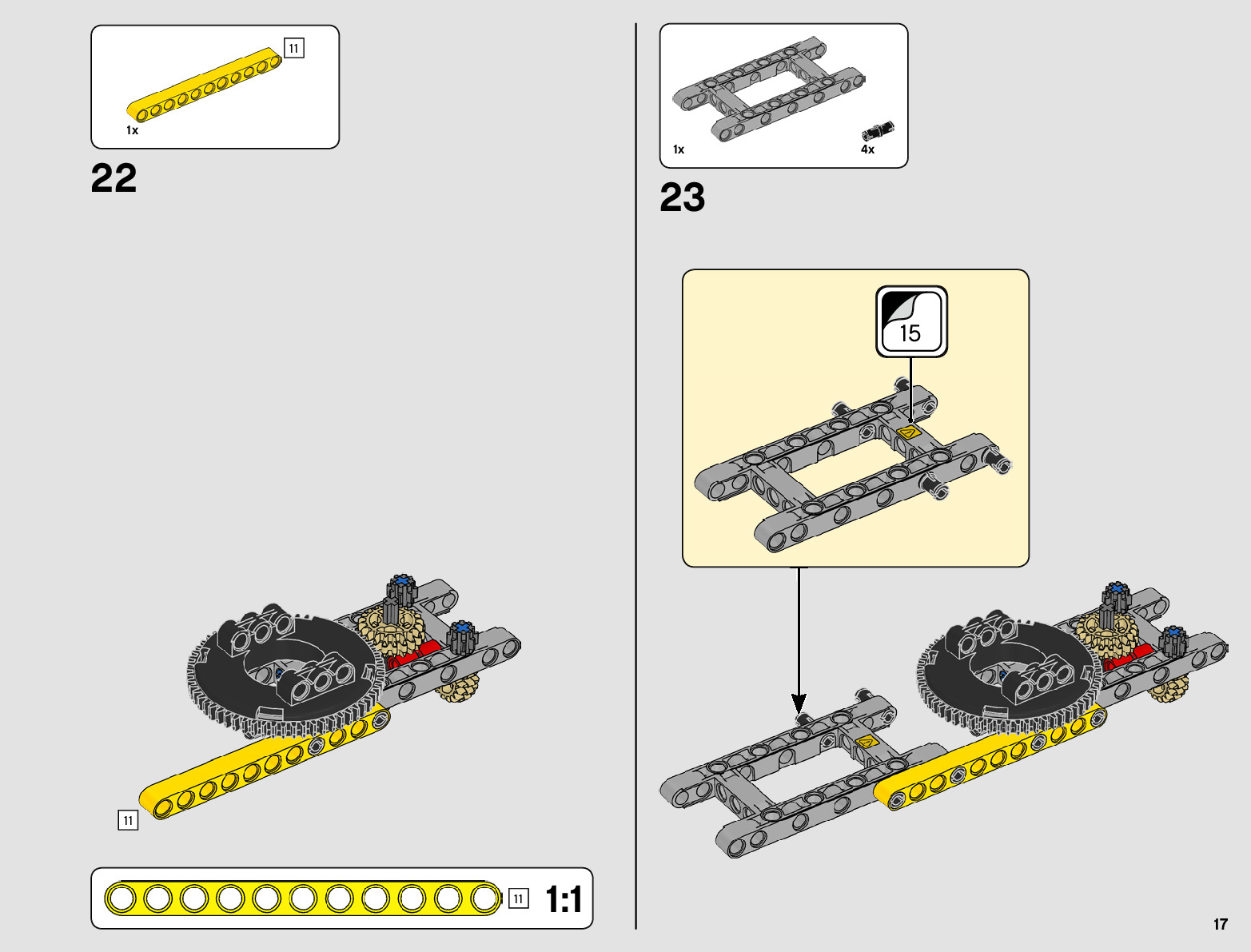 11

1x

22

11

11

1:1

1x

4x

23

15

17