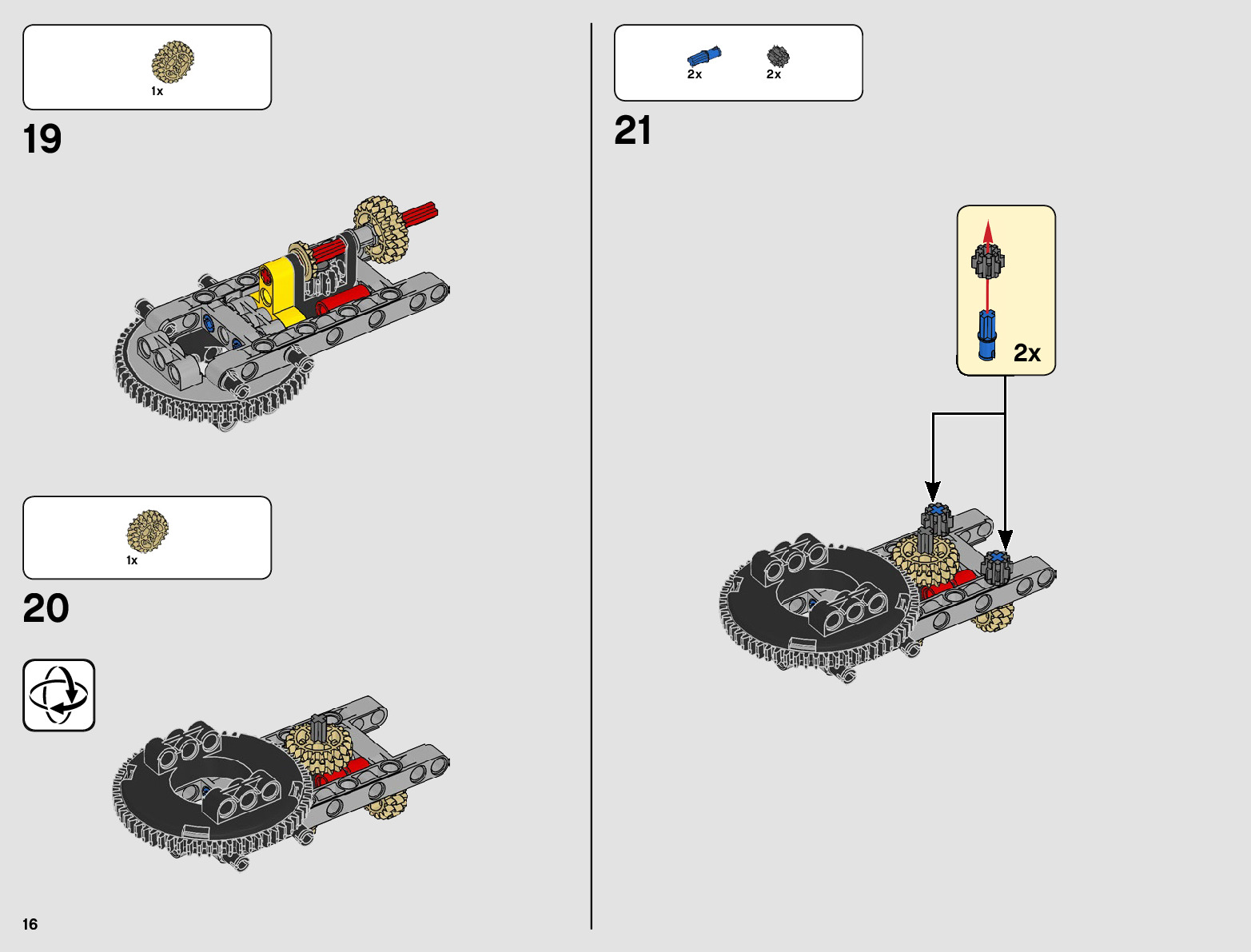 1x

19

1x

20

16

2x 2x

21

2x