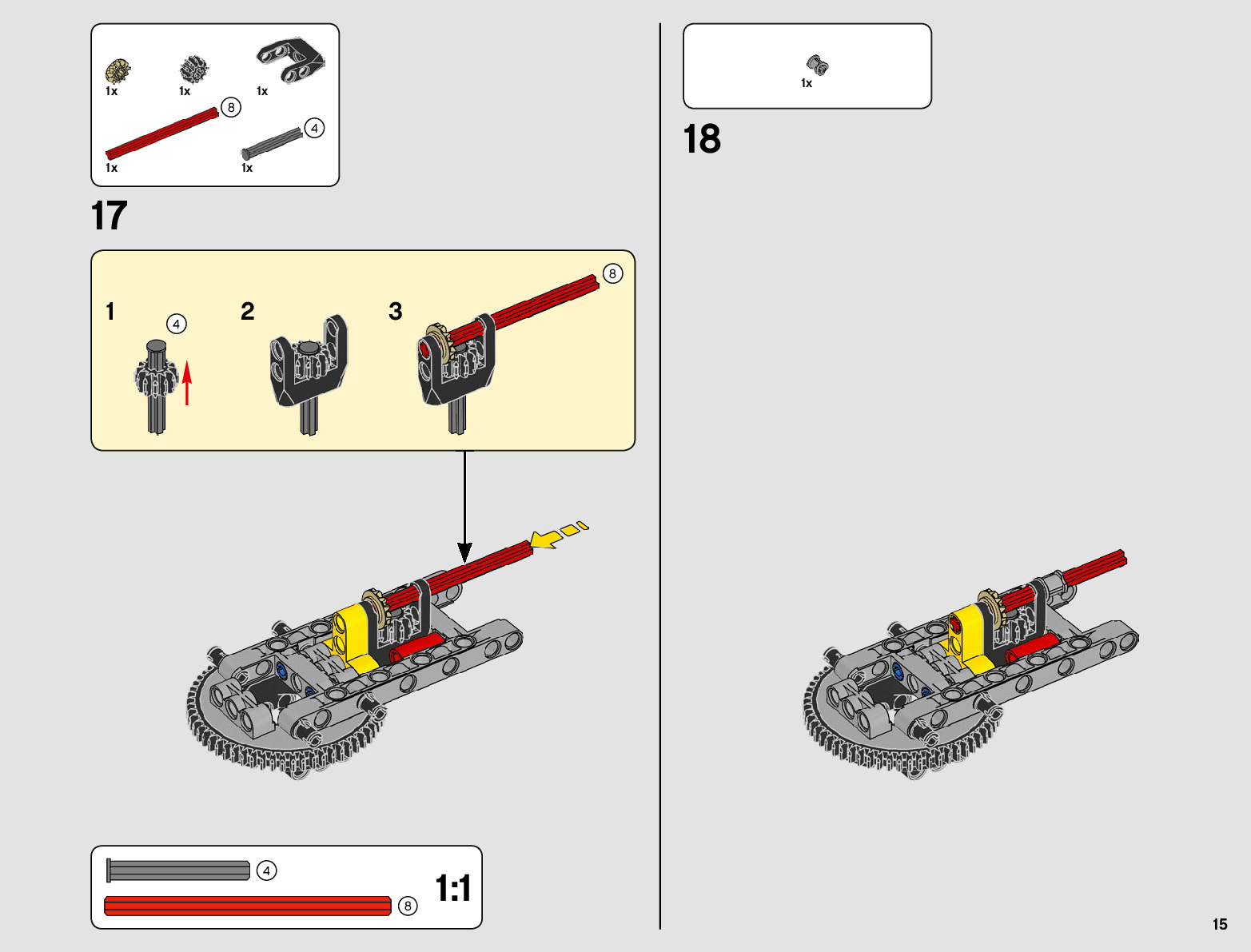 1x 1x 1x
8
4
1x 1x

17

1
4
2
3
8

4
8
1:1

1x

18

15