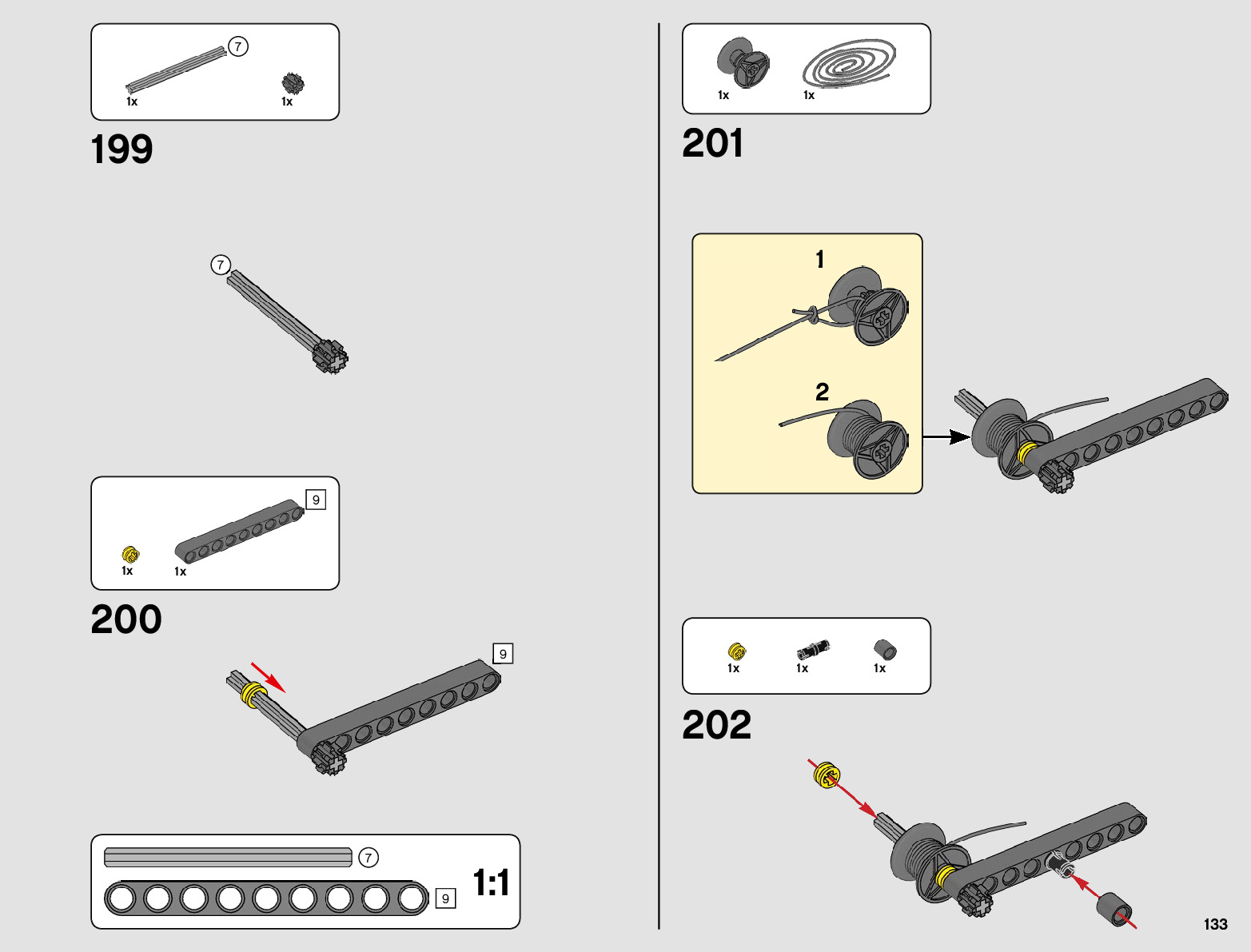 7

1x 1x

199

7

9

1x 1x

200

9

7

9

1:1

1x 1x

201

1

2

1x 1x 1x

202

133