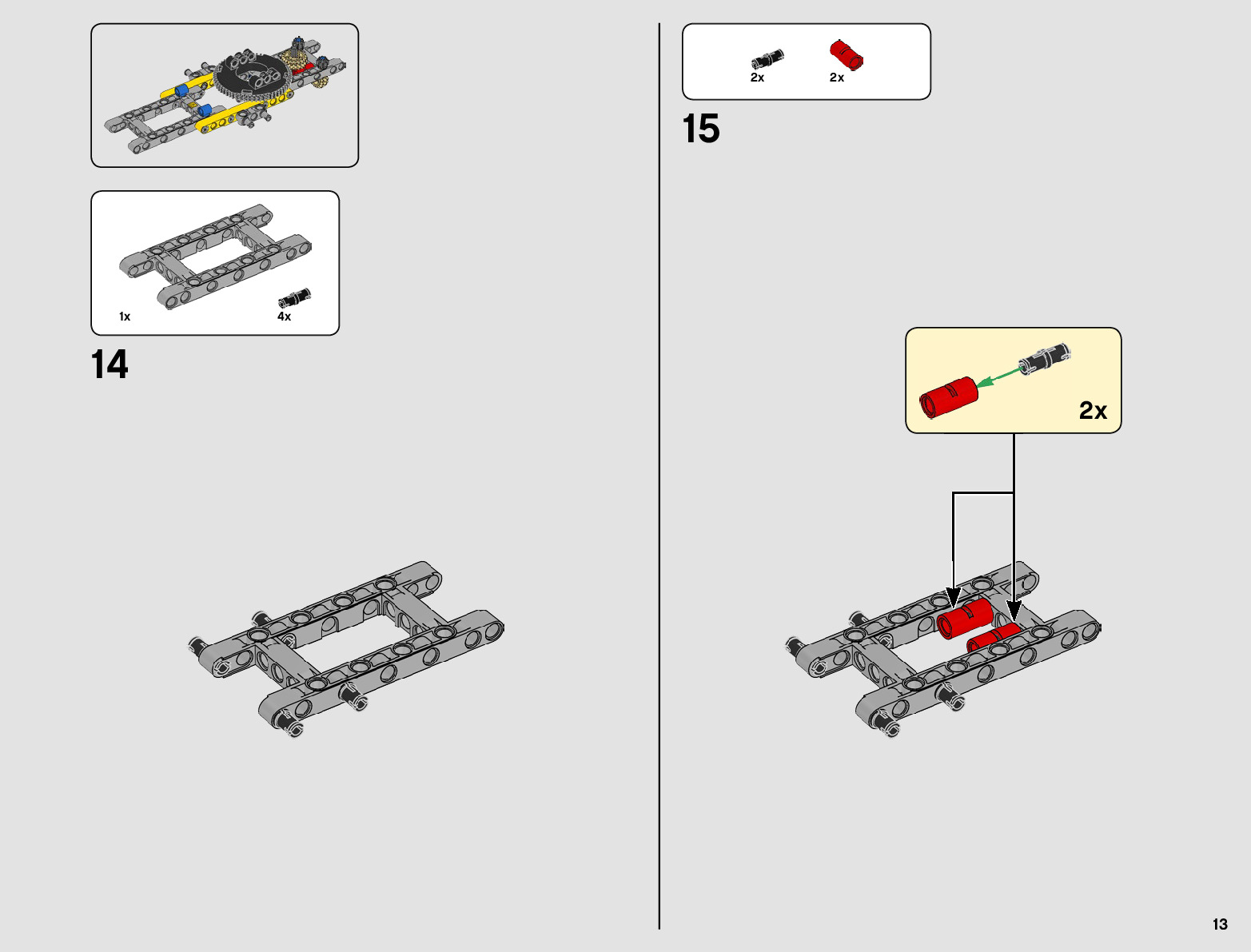 1x
4x

14

2x
2x

15

2x

13